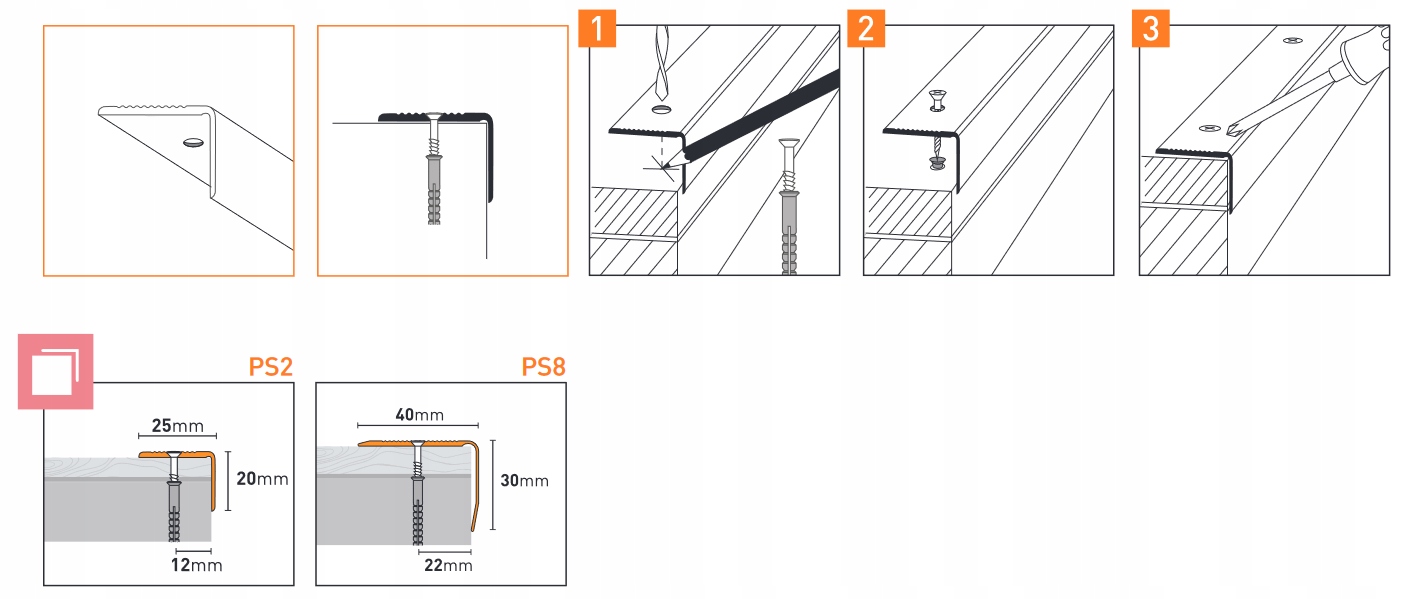 1

2

3

PS2

25mm

20mm

12mm

PS8

40mm

30mm

22mm