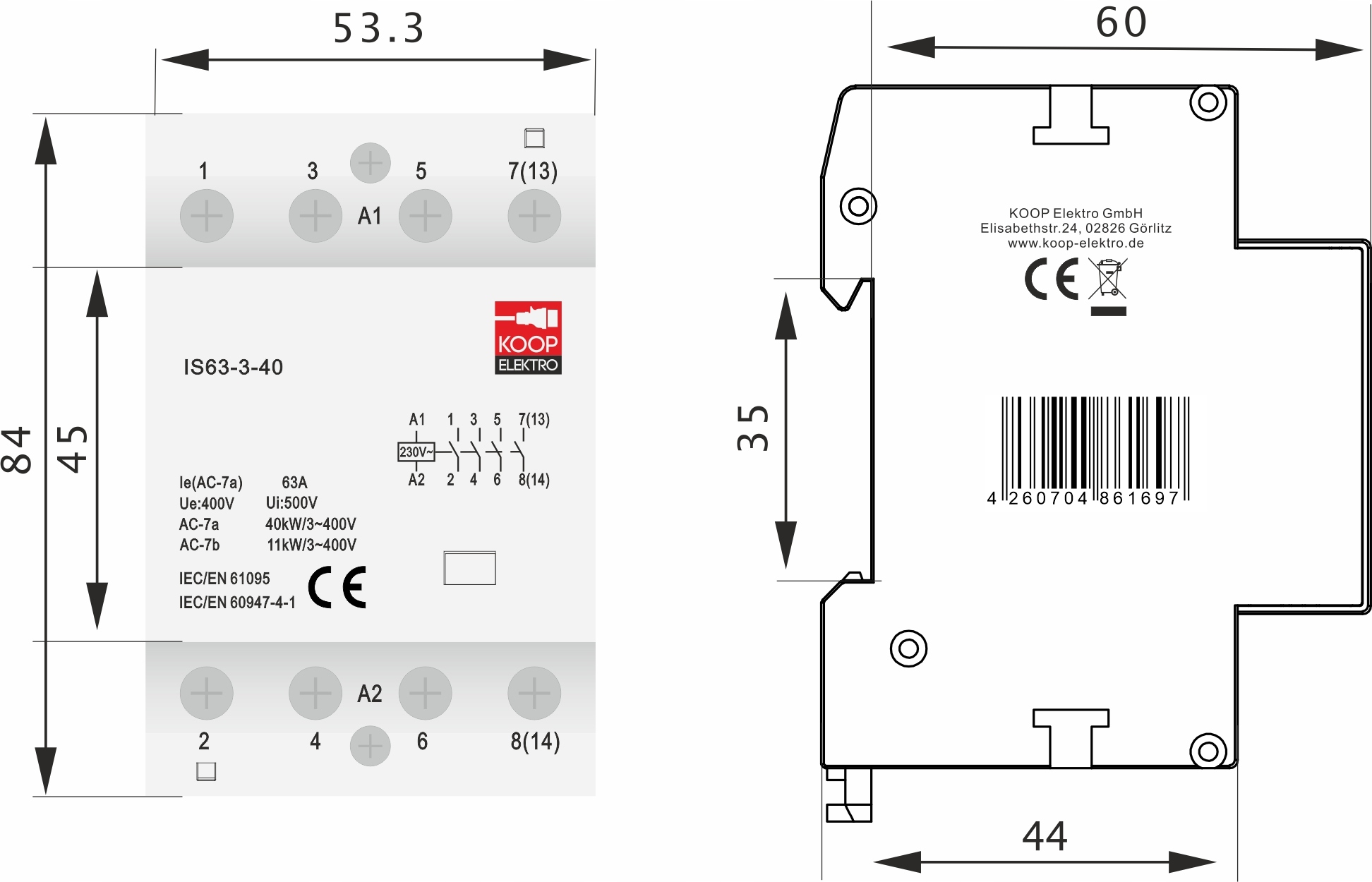 53.3

84

45

1 3 5 7(13)

A1

KOOP
ELEKTRO

IS63-3-40

A1 1 3 5 7(13)
230V~
A2 2 4 6 8(14)

Ie(AC-7a) 63A
Ue:400V Ui:500V
AC-7a 40kW/3~400V
AC-7b 11kW/3~400V

IEC/EN 61095
IEC/EN 60947-4-1

CE

A2

2 4 6 8(14)

60

KOOP Elektro GmbH
Elisabethstr.24, 02826 Görlitz
www.koop-elektro.de

CE

35

4 260704 861697

44