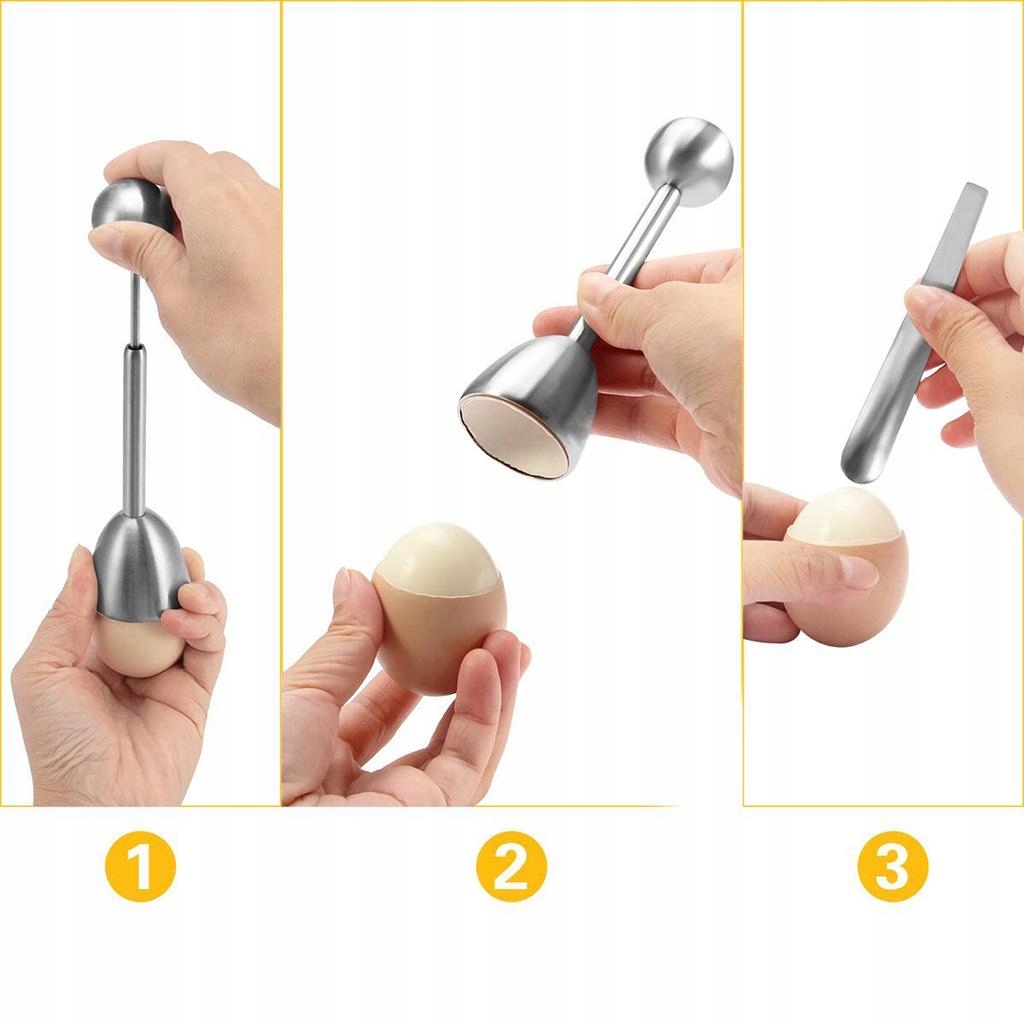 1

2

3