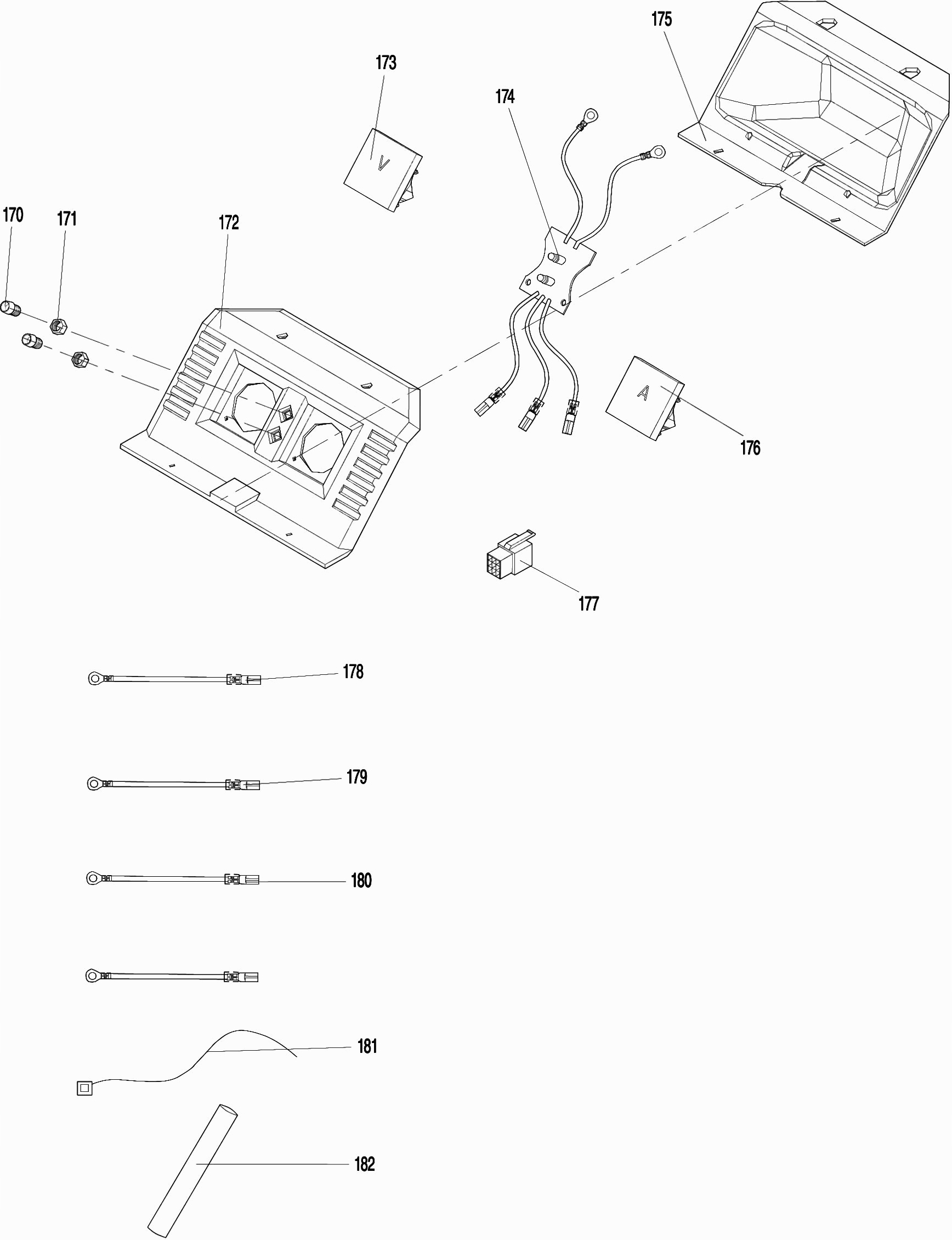 175
173
174
V
170
171
172
A
176
177
178
179
180
181
182