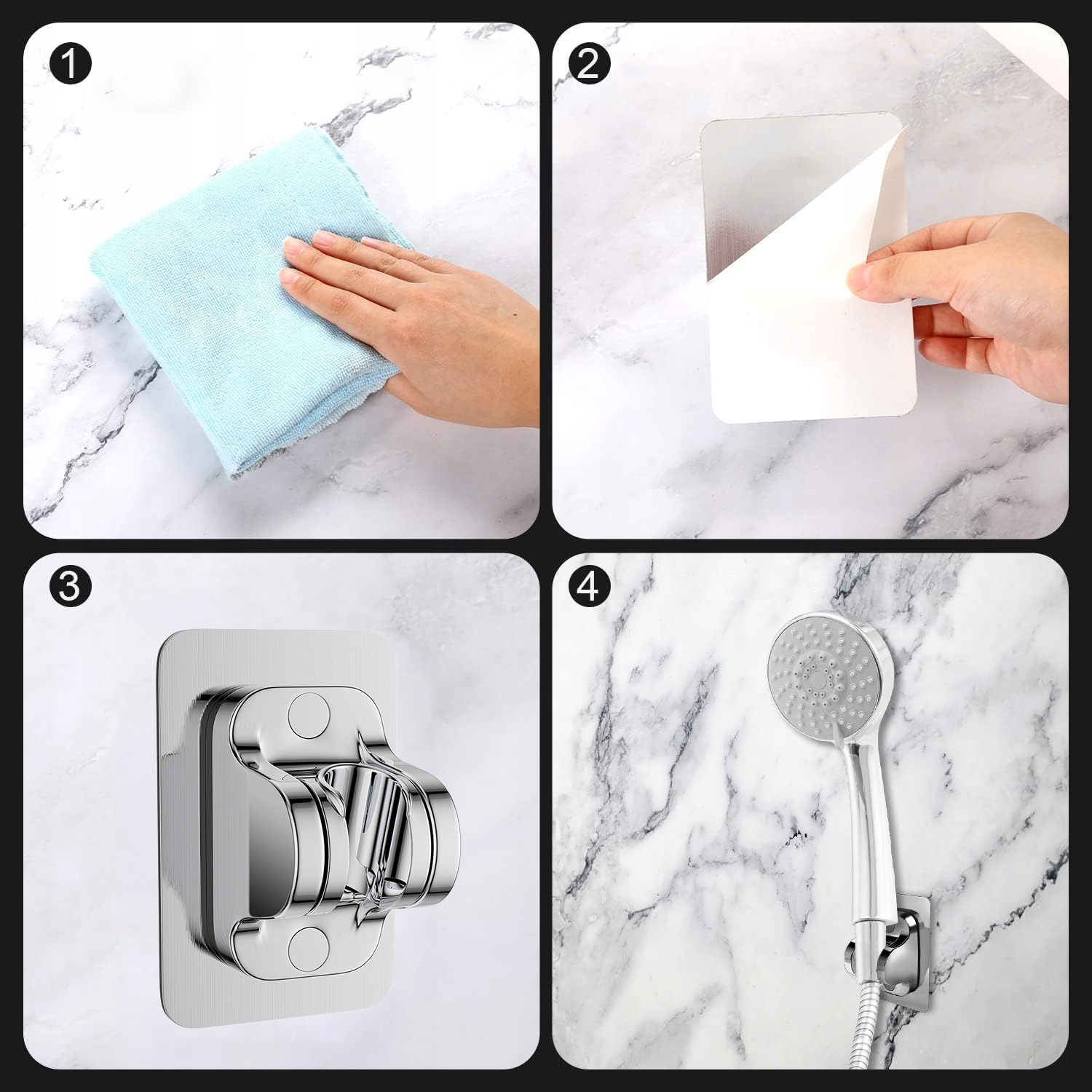 1

2

3

4