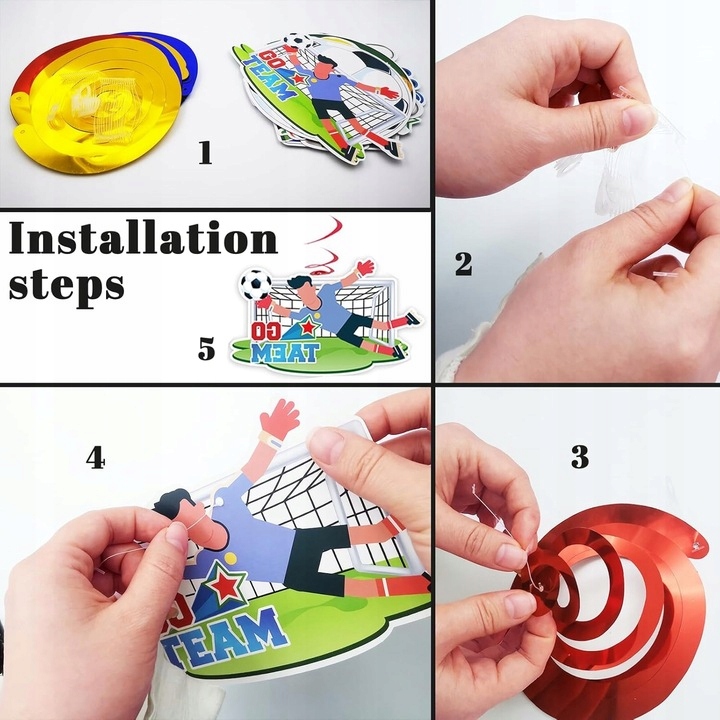 GO TEAM

1

2

Installation steps

5

GO TEAM

4

GO TEAM

3