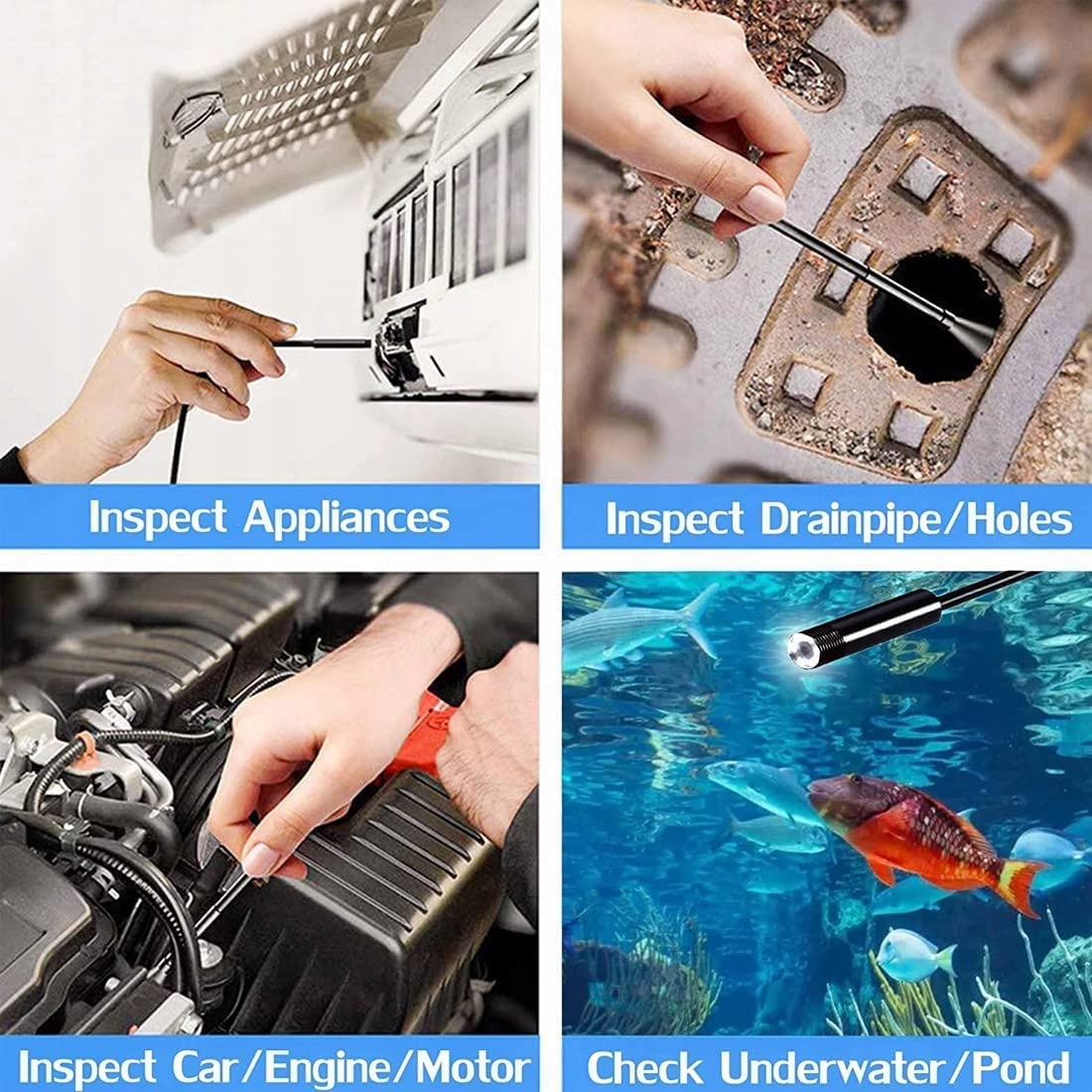 Inspect Appliances

Inspect Drainpipe/Holes

Inspect Car/Engine/Motor

Check Underwater/Pond