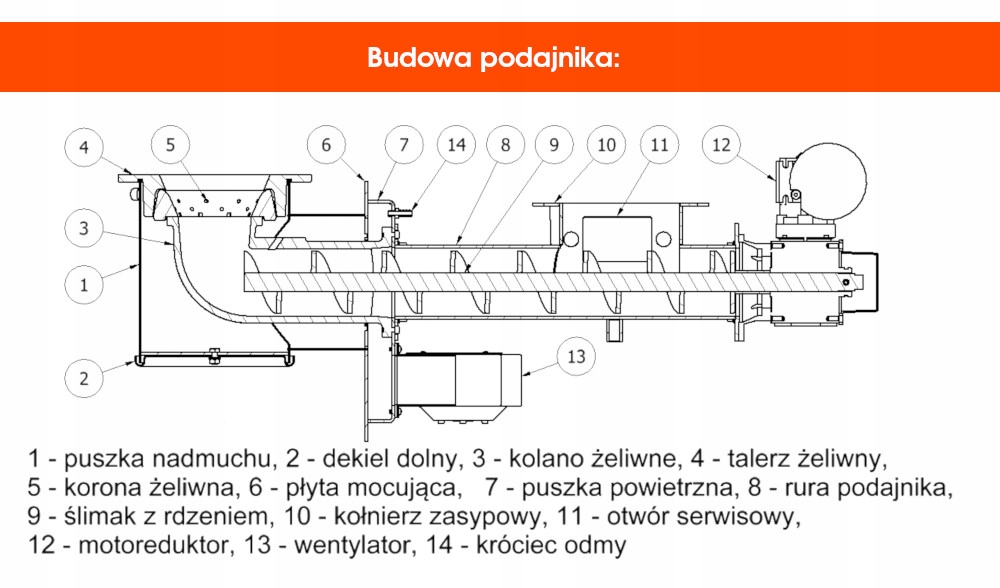 Budowa podajnika:

4
5
6
7
14
8
9
10
11
12
3
1
2
13

1 - puszka nadmuchu, 2 - dekiel dolny, 3 - kolano żeliwne, 4 - talerz żeliwny, 5 - korona żeliwna, 6 - płyta mocująca, 7 - puszka powietrzna, 8 - rura podajnika, 9 - ślimak z rdzeniem, 10 - kołnierz zasypowy, 11 - otwór serwisowy, 12 - motoreduktor, 13 - wentylator, 14 - króciec odmy