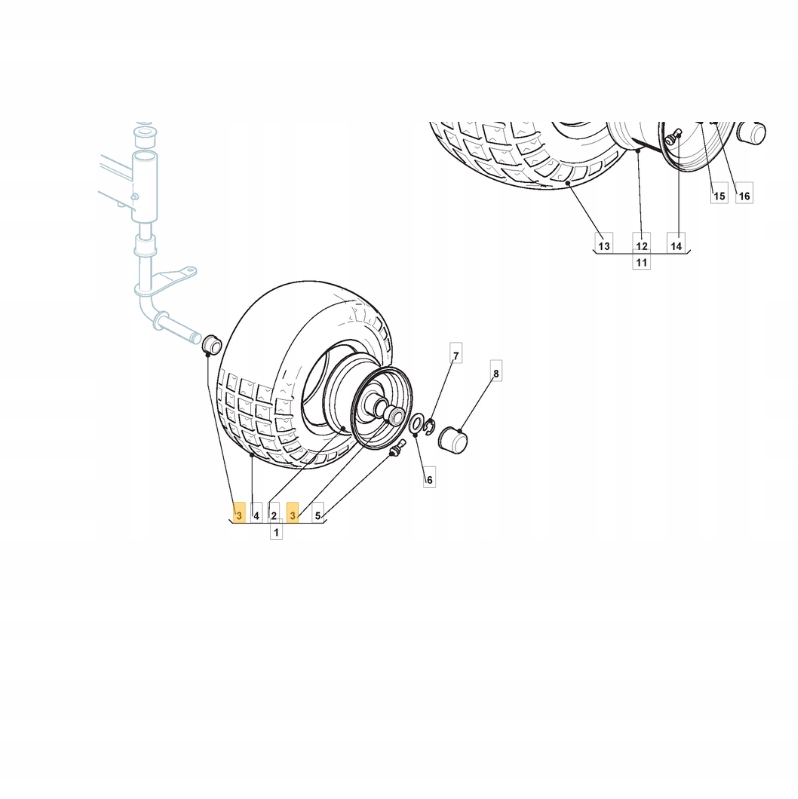 15
16
13
12
14
11
7
8
6
3
4
2
3
5
1