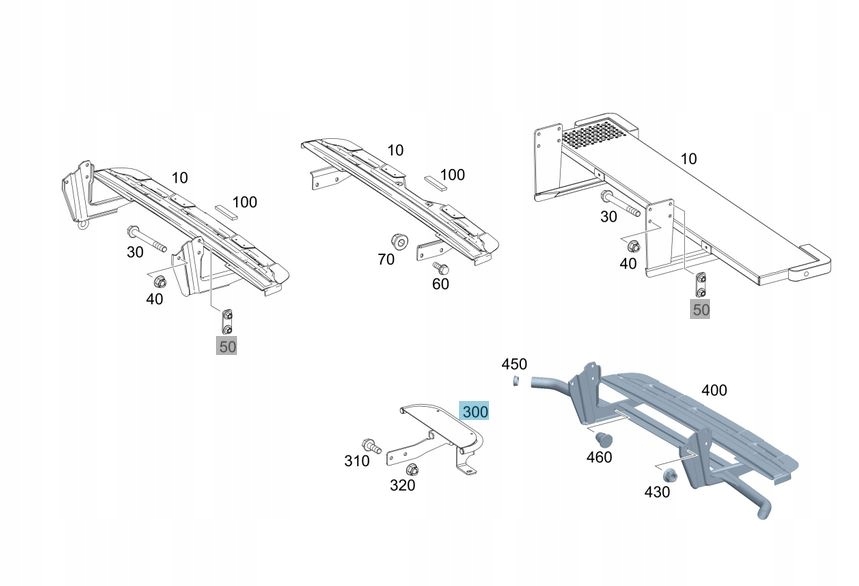 10
100
30
40
50

10
100
70
60

10
30
40
50

450
400
300
310
320
460
430