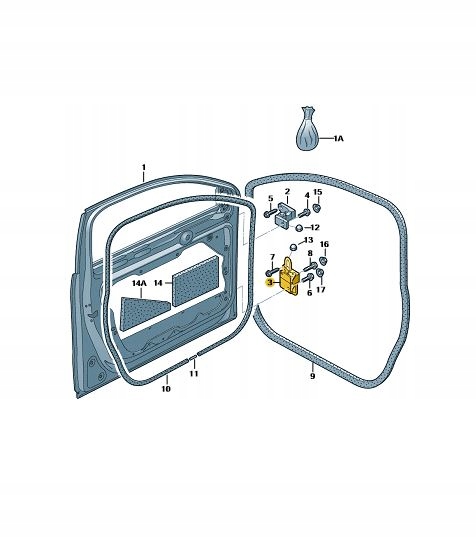 1A
1
5
2
4
15
12
13
7
8
16
3
6
17
14A
14
11
10
9