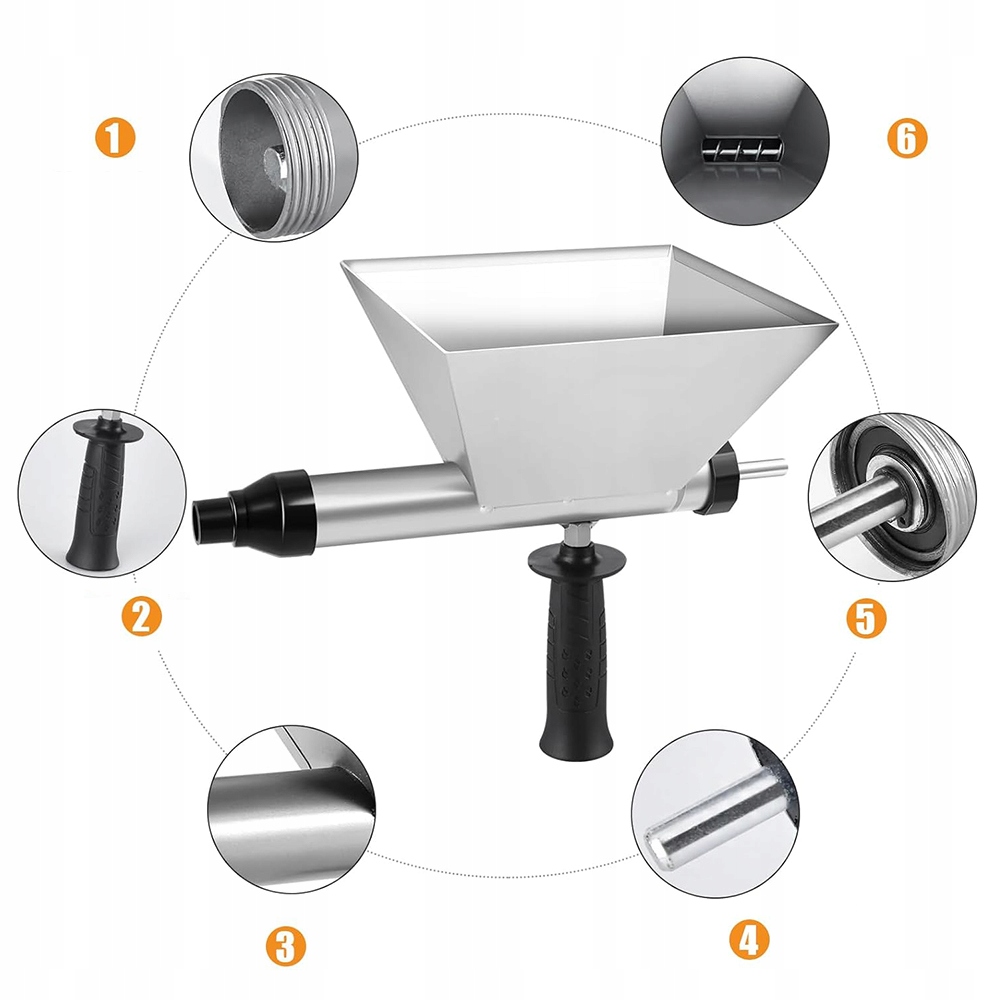 1

6

2

5

3

4