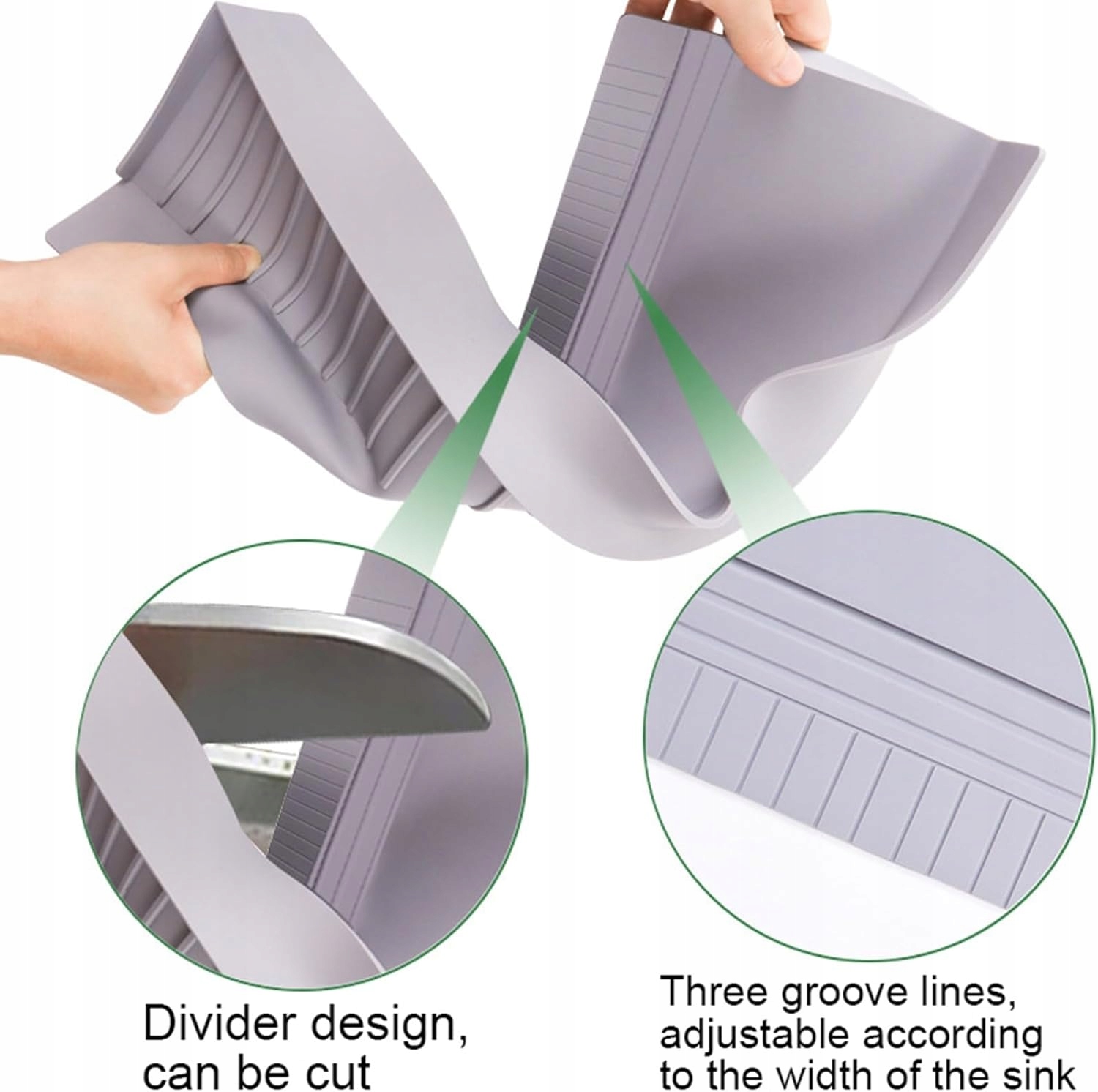 Divider design, can be cut

Three groove lines, adjustable according to the width of the sink