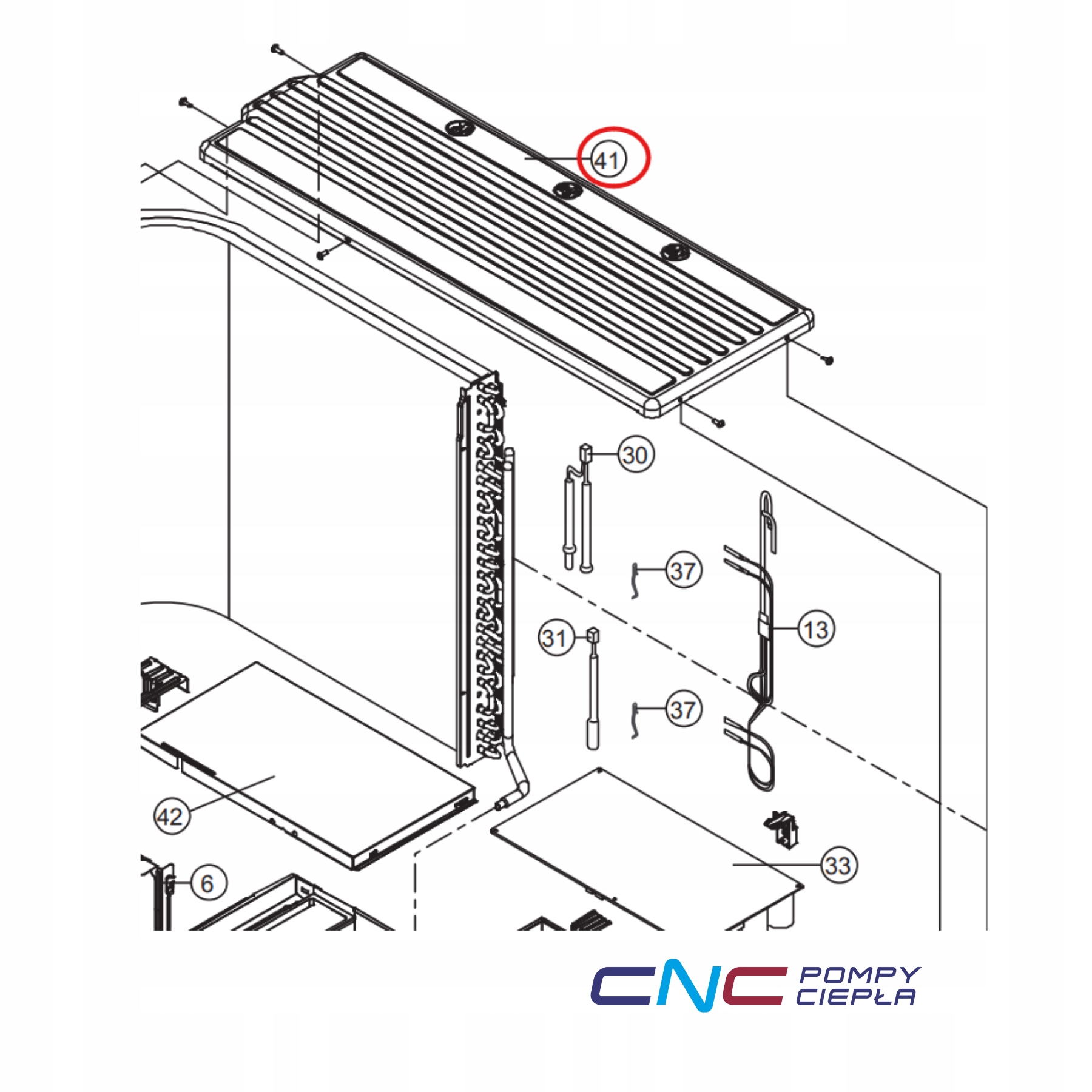 41
30
37
13
31
37
42
33
6
CNC POMPY CIEPŁA