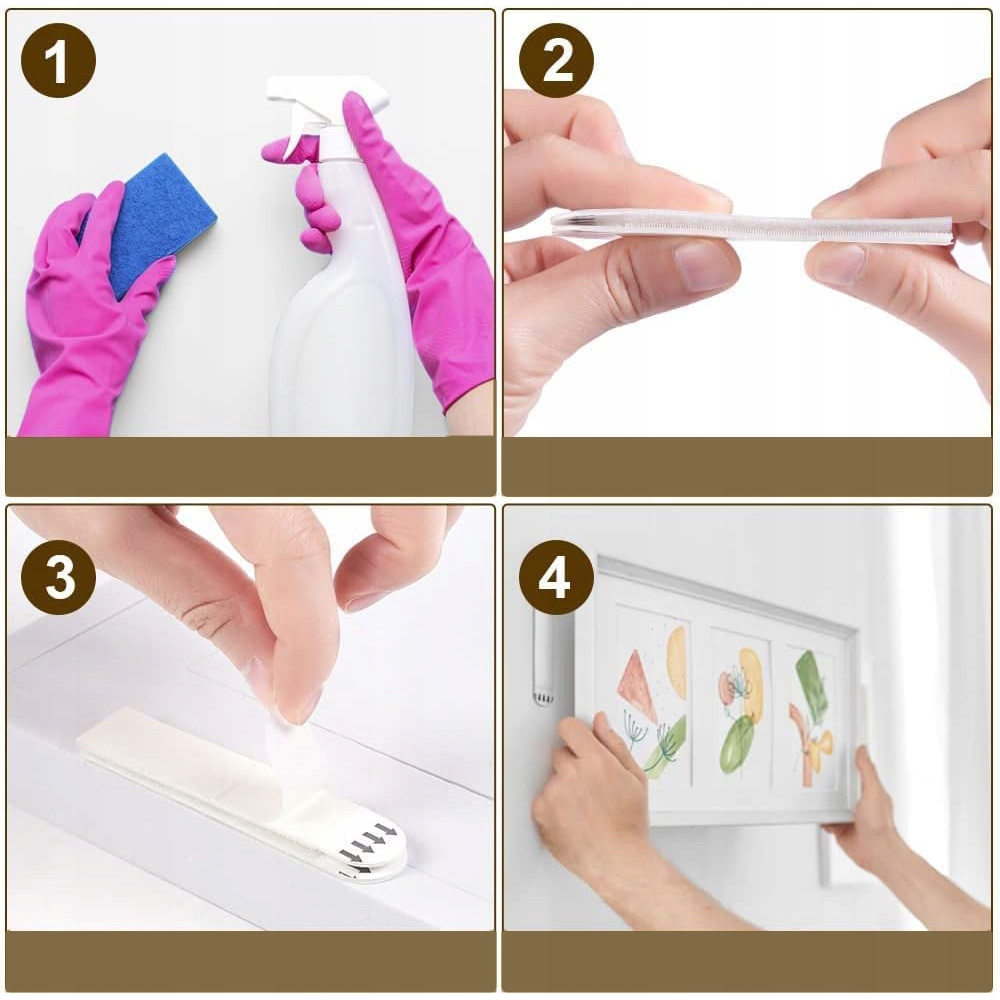 1

2

3

4