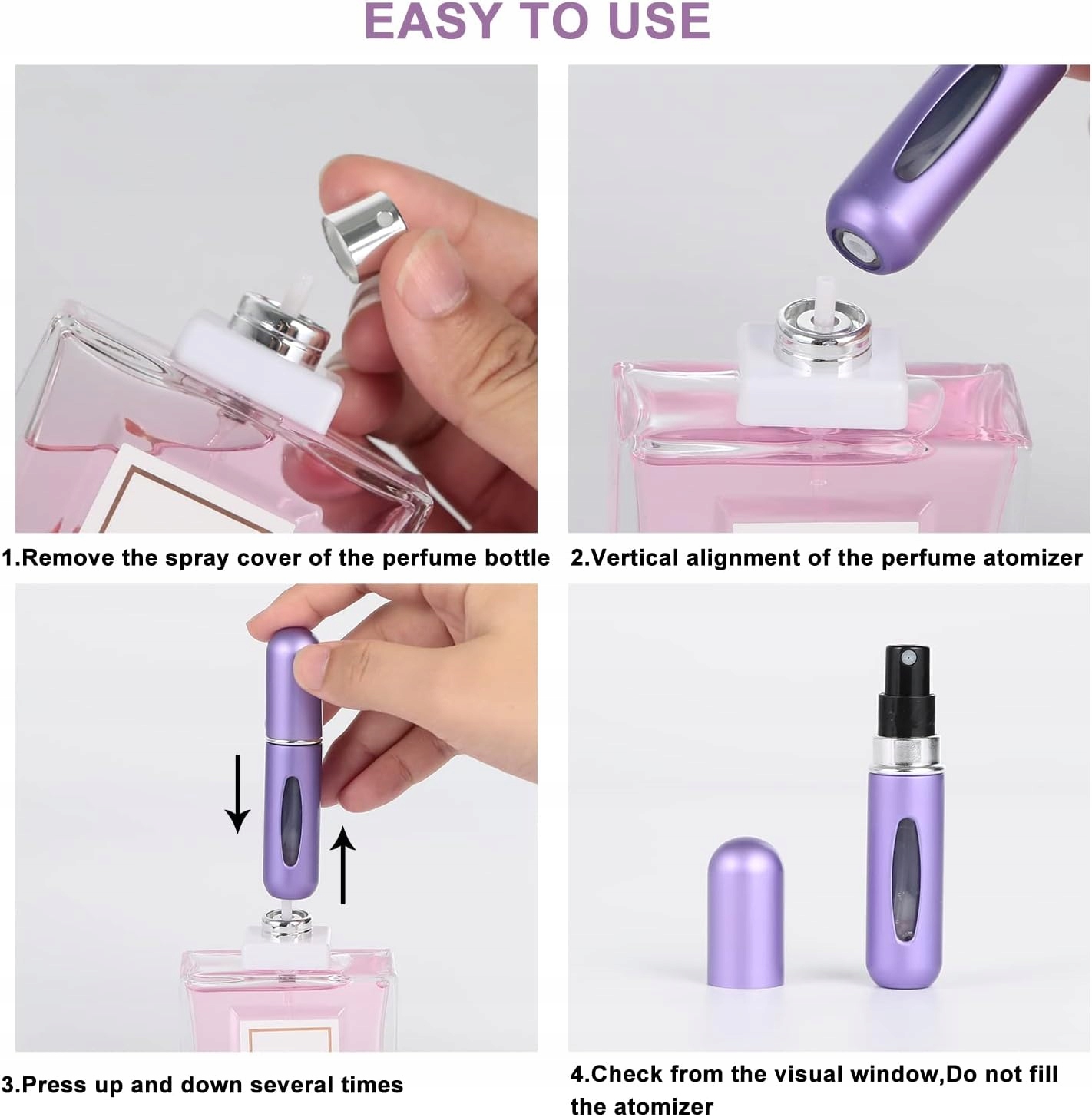 EASY TO USE

1.Remove the spray cover of the perfume bottle

2.Vertical alignment of the perfume atomizer

3.Press up and down several times

4.Check from the visual window,Do not fill the atomizer