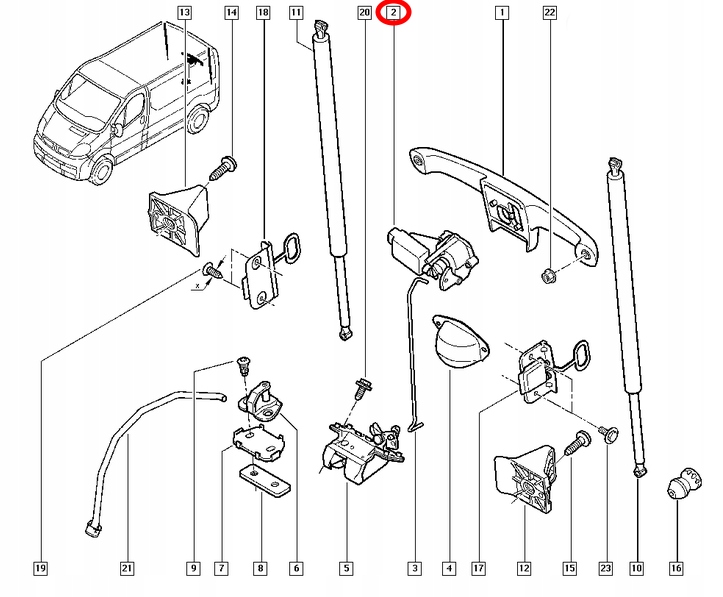 13
14
18
11
20
2
1
22
x
19
21
9
7
8
6
5
3
4
17
12
15
23
10
16