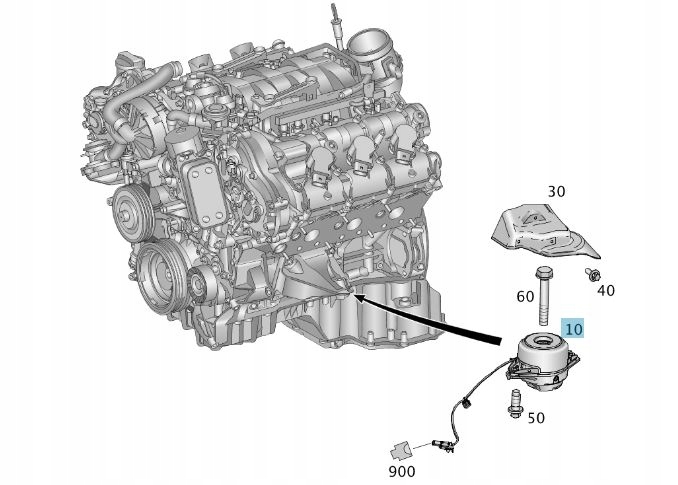 30
40
60
10
50
900