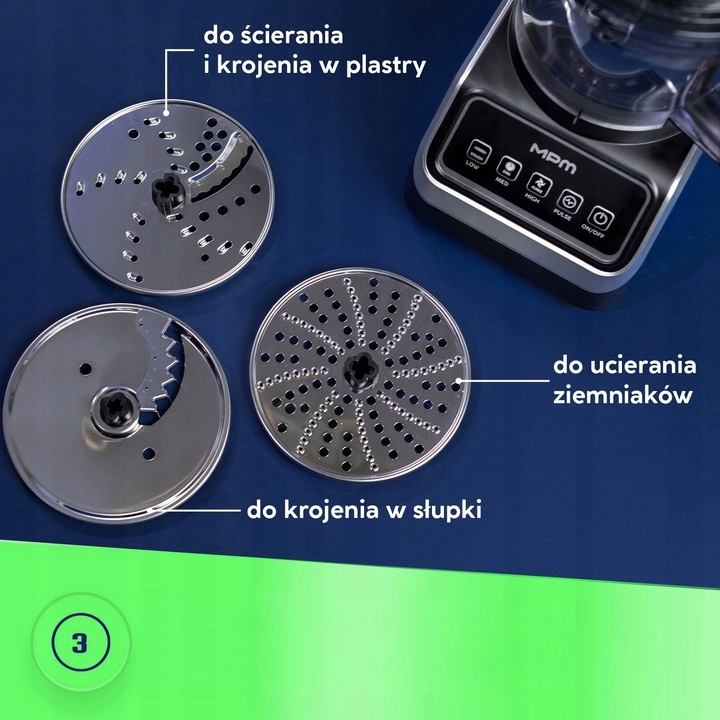 do ścierania
i krojenia w plastry

MPM

LOW

MED

HIGH

PULSE

ON/OFF

do ucierania
ziemniaków

do krojenia w słupki

3