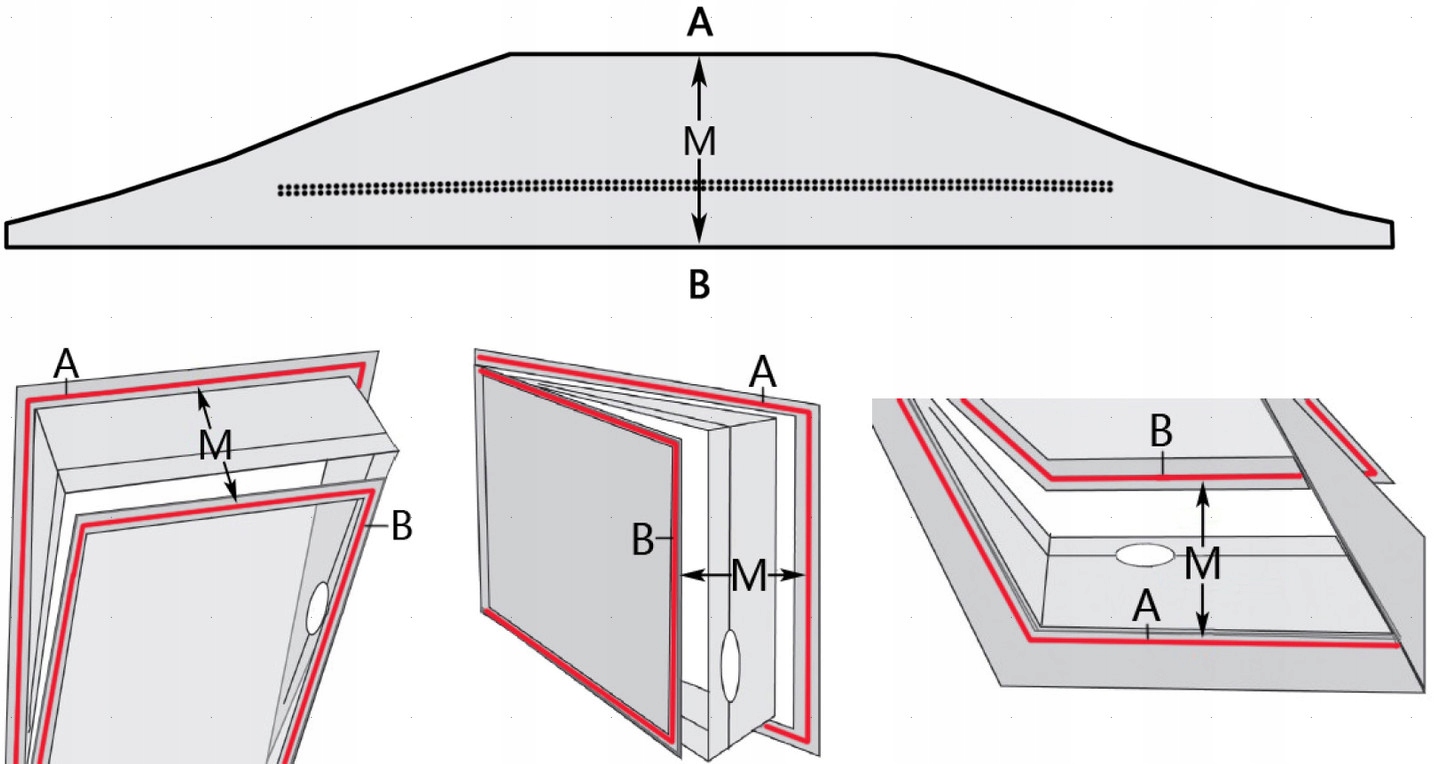 A
M
B

A
M
B

A
B
M

B
M
A