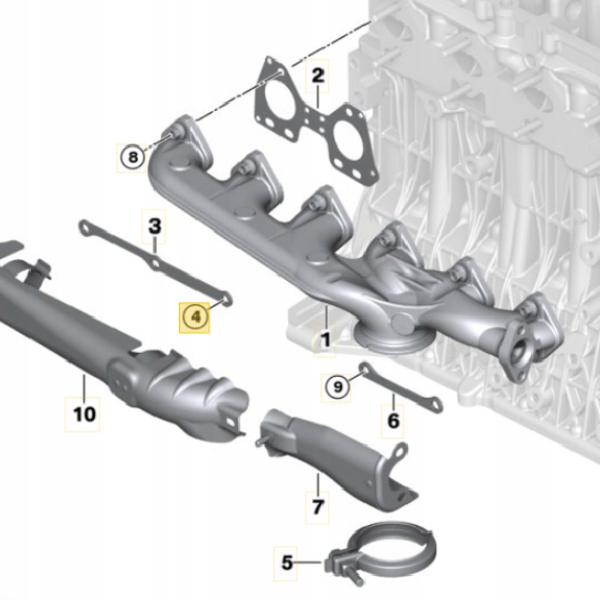 2
8
3
4
1
9
6
10
7
5