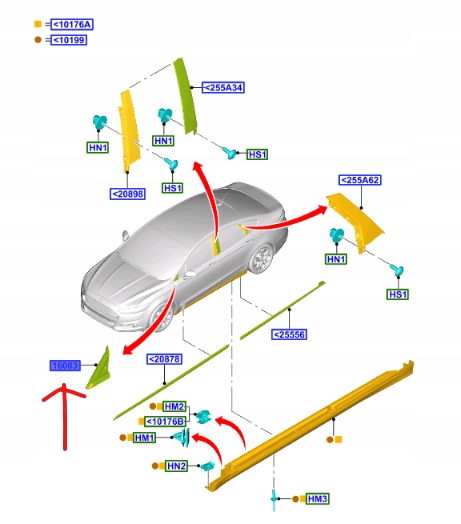 = <10176A
= <10199
<255A34
HN1
HN1
HS1
HS1
<20898
<255A62
HN1
HS1
<25556
<20878
16003
HM2
<10176B
HM1
HN2
HM3