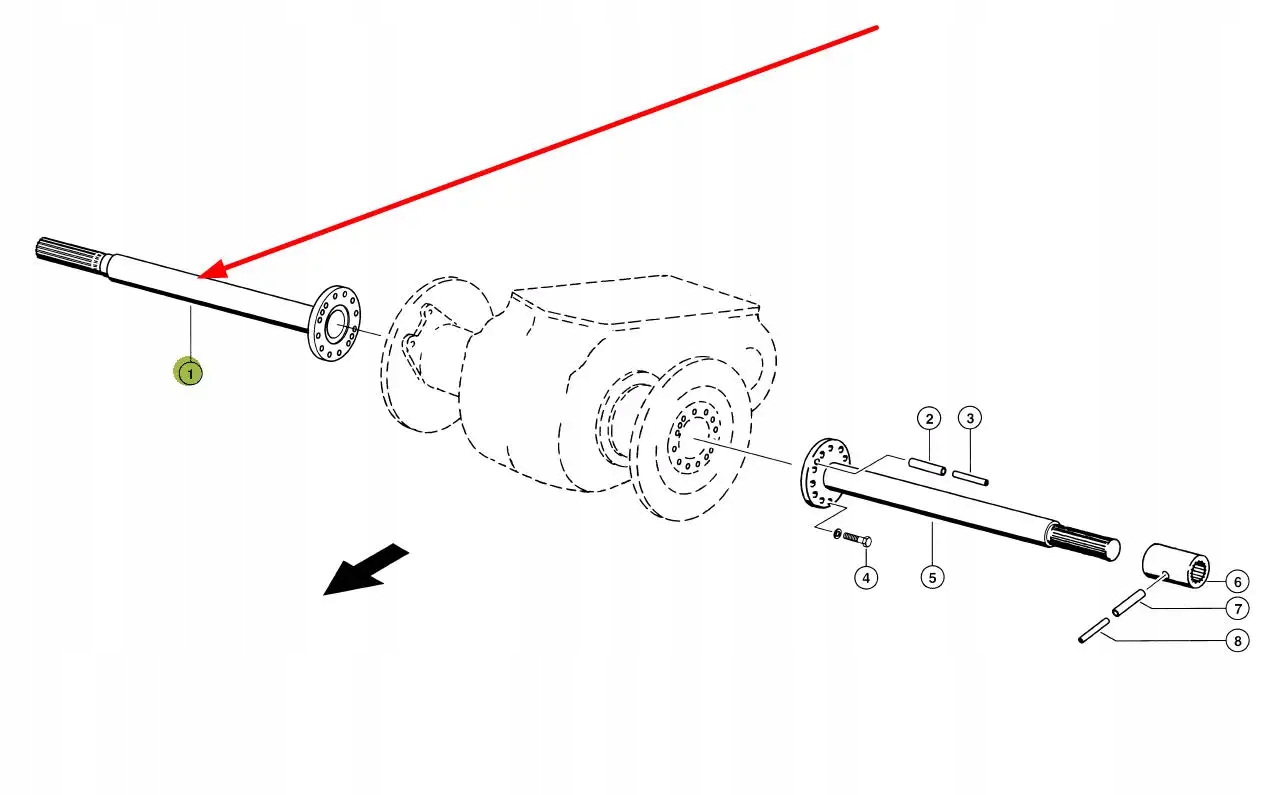 1
2
3
4
5
6
7
8