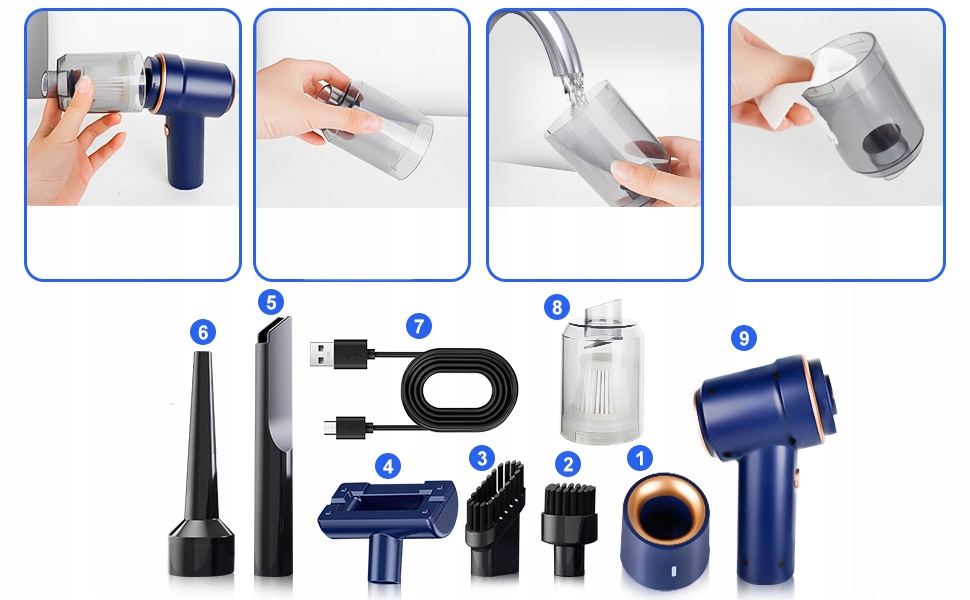 6
5
7
8
9
4
3
2
1