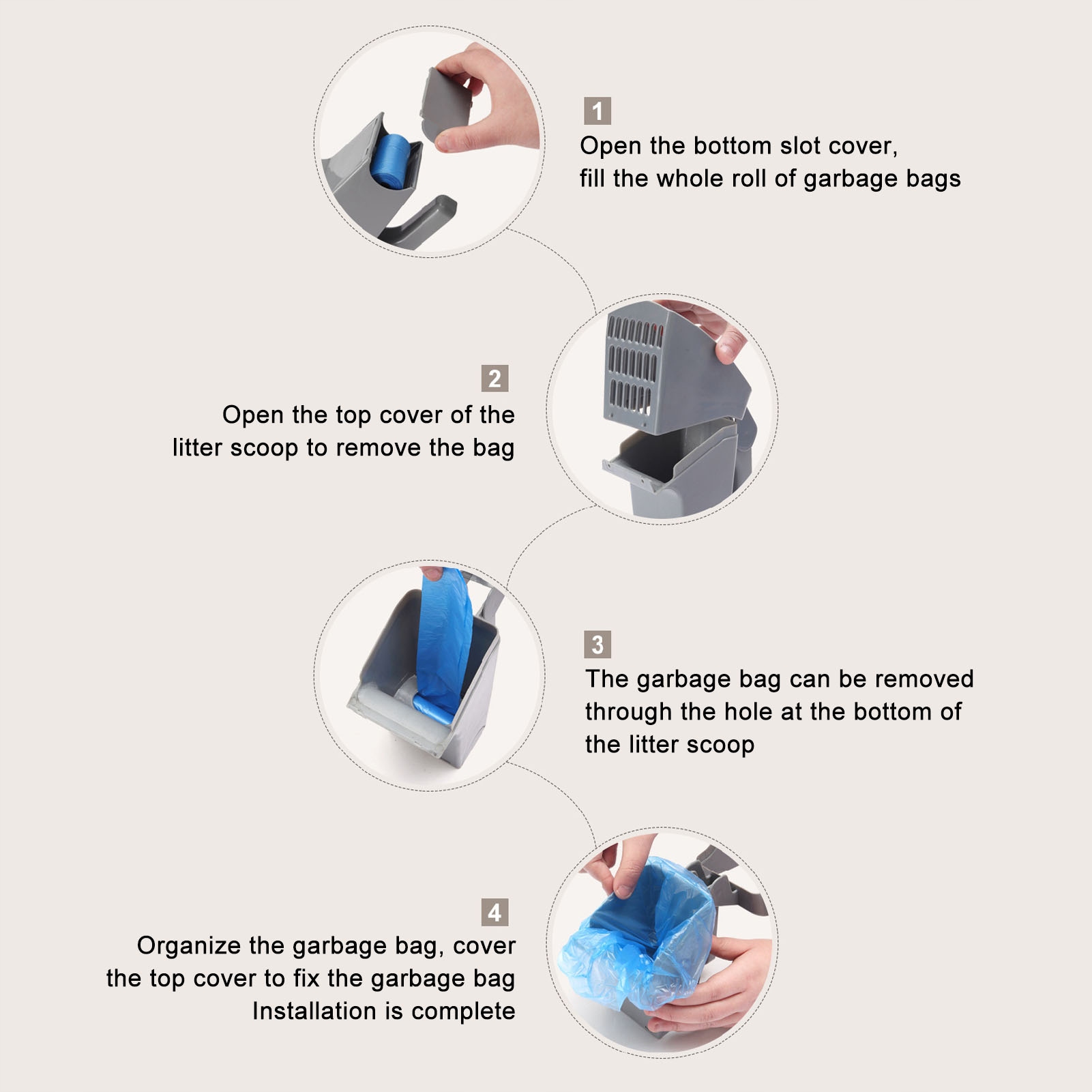 1
Open the bottom slot cover,
fill the whole roll of garbage bags

2
Open the top cover of the
litter scoop to remove the bag

3
The garbage bag can be removed
through the hole at the bottom of
the litter scoop

4
Organize the garbage bag, cover
the top cover to fix the garbage bag
Installation is complete