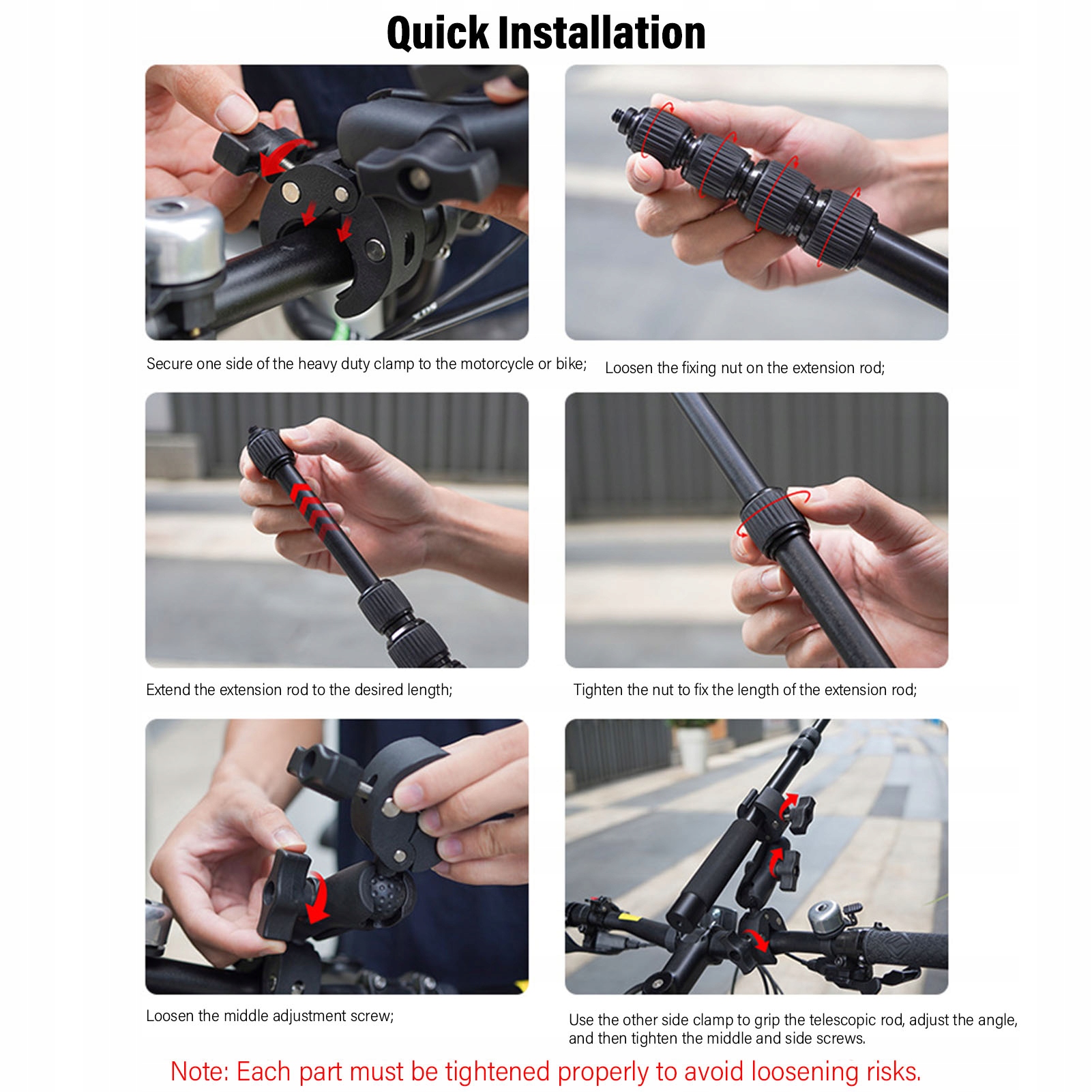 Quick Installation

Secure one side of the heavy duty clamp to the motorcycle or bike;

Loosen the fixing nut on the extension rod;

Extend the extension rod to the desired length;

Tighten the nut to fix the length of the extension rod;

Loosen the middle adjustment screw;

Use the other side clamp to grip the telescopic rod, adjust the angle, and then tighten the middle and side screws.

Note: Each part must be tightened properly to avoid loosening risks.