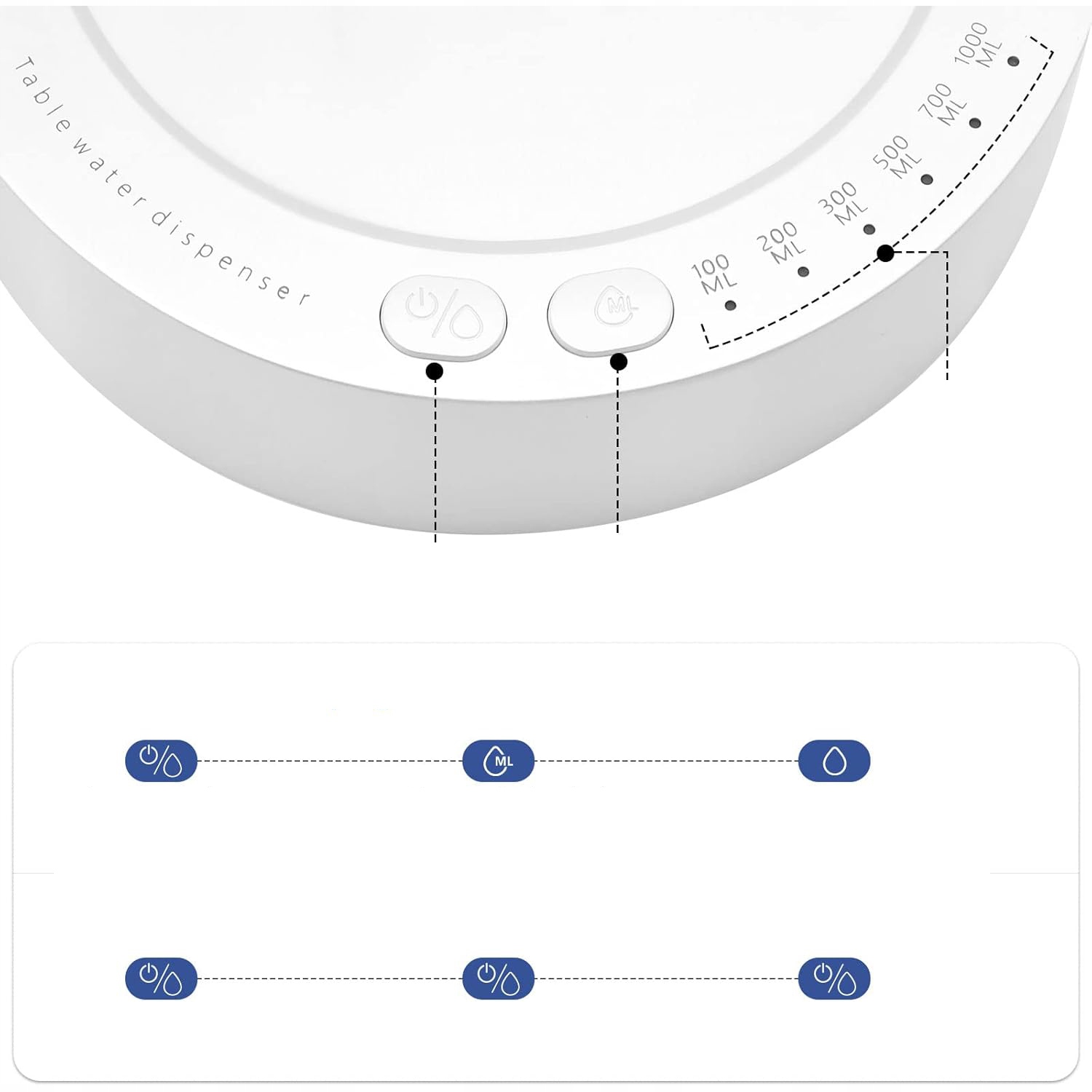 Table water dispenser

ML

100 ML

200 ML

300 ML

500 ML

700 ML

1000 ML

ML