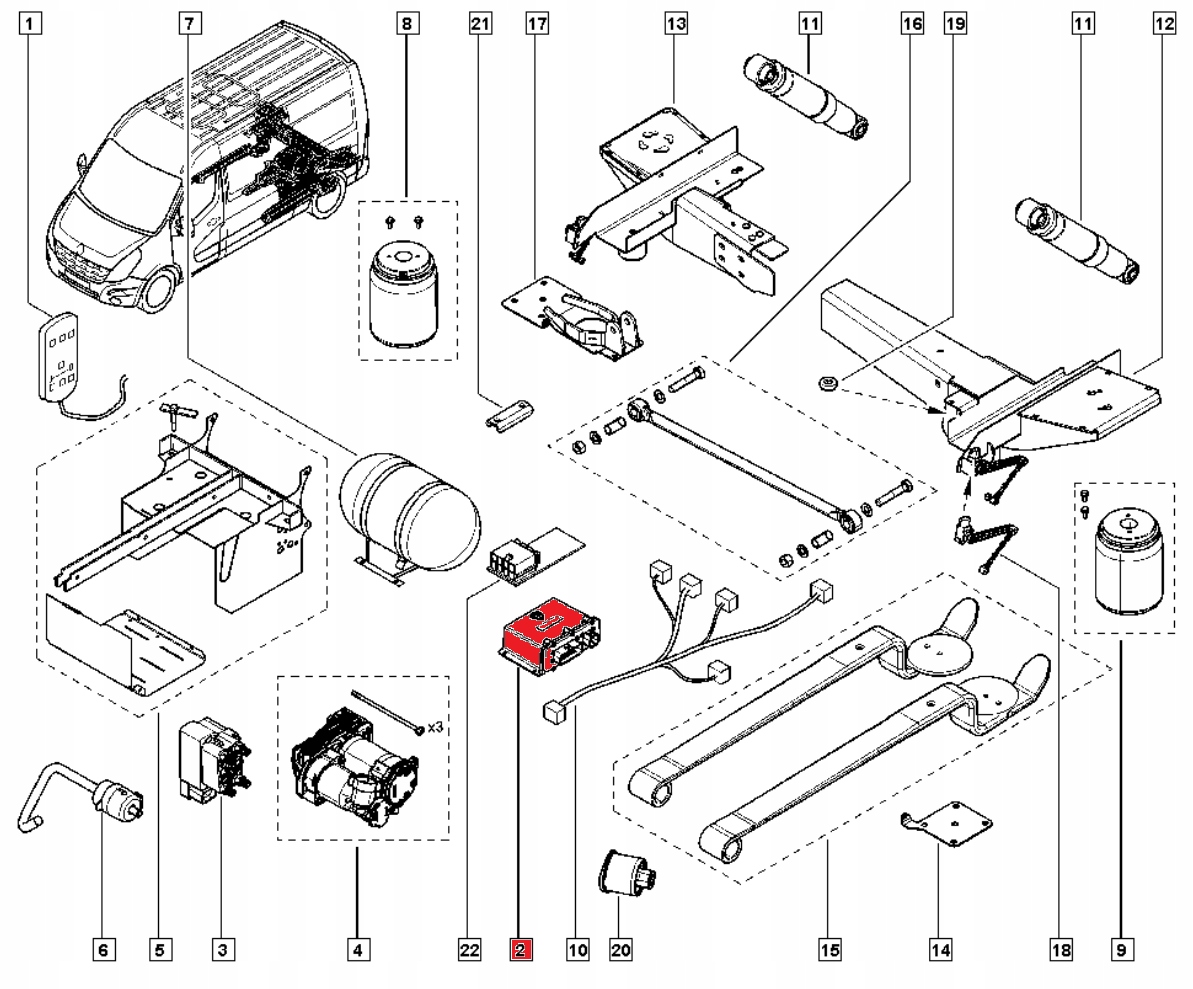 1
7
8
21
17
13
11
16
19
11
12
x3
6
5
3
4
22
2
10
20
15
14
18
9