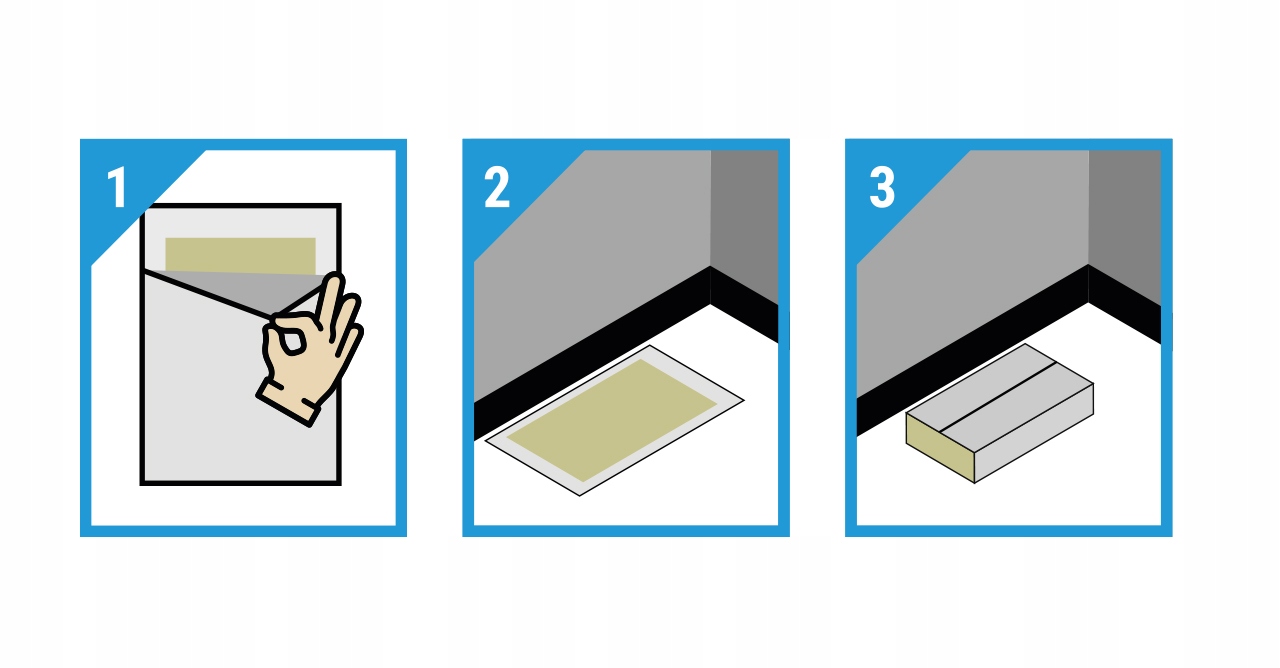 1

2

3