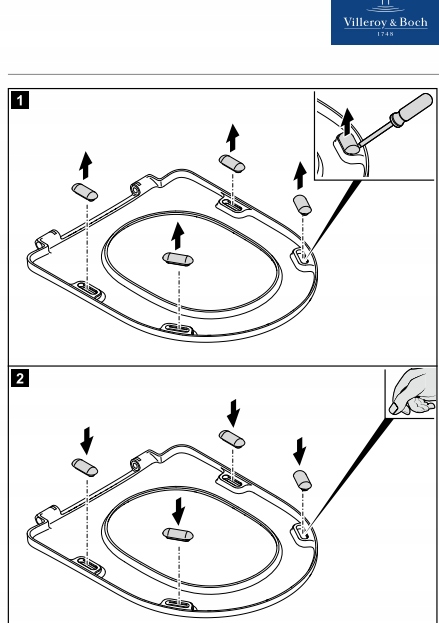 Villeroy & Boch
1748

1

2