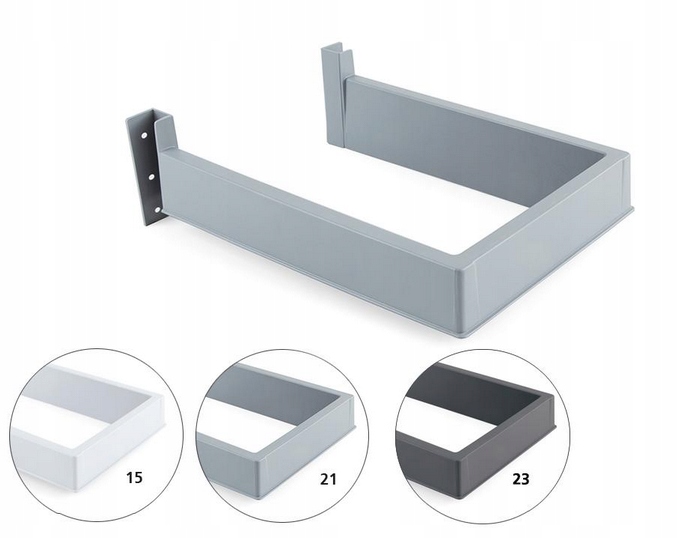 15

21

23