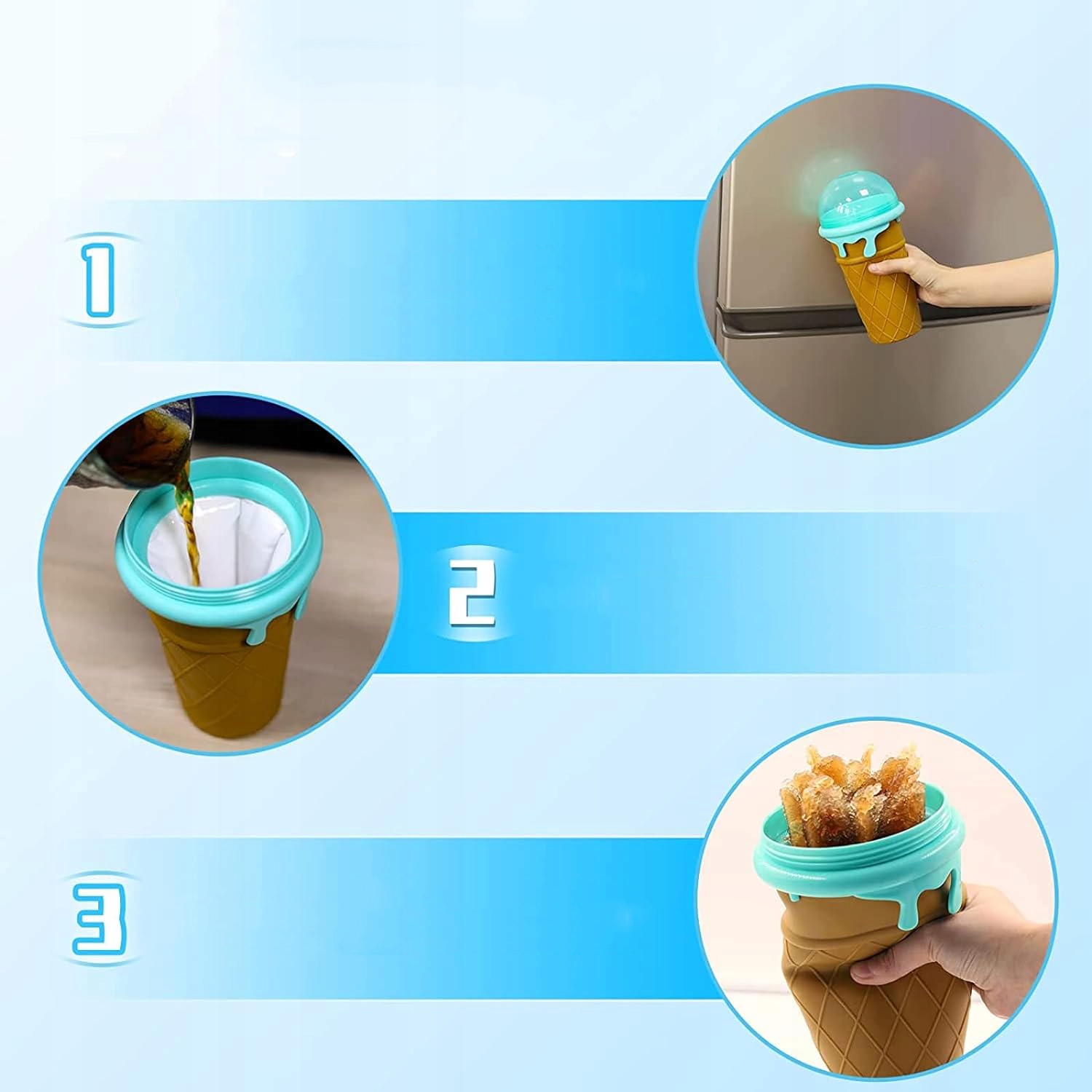 1

2

3