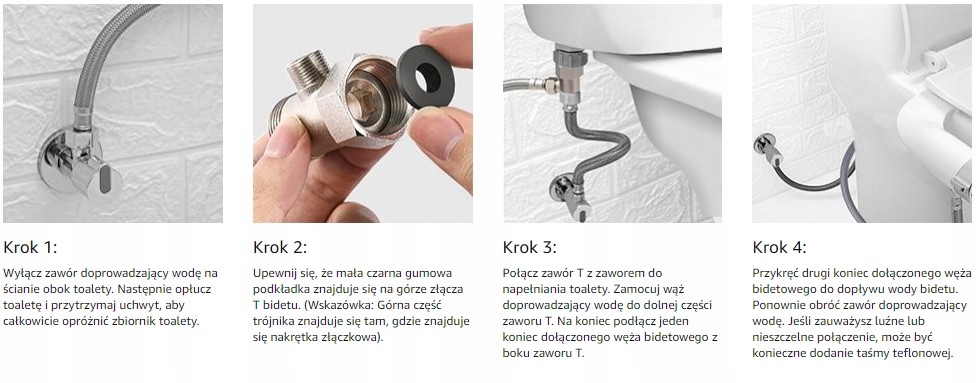 Krok 1:

Wyłącz zawór doprowadzający wodę na ścianie obok toalety. Następnie opłucz toaletę i przytrzymaj uchwyt, aby całkowicie opróżnić zbiornik toalety.

Krok 2:

Upewnij się, że mała czarna gumowa podkładka znajduje się na górze złącza T bidetu. (Wskazówka: Górna część trójnika znajduje się tam, gdzie znajduje się nakrętka złączkowa).

Krok 3:

Połącz zawór T z zaworem do napełniania toalety. Zamocuj wąż doprowadzający wodę do dolnej części zaworu T. Na koniec podłącz jeden koniec dołączonego węża bidetowego z boku zaworu T.

Krok 4:

Przykręć drugi koniec dołączonego węża bidetowego do dopływu wody bidetu. Ponownie obróć zawór doprowadzający wodę. Jeśli zauważysz luźne lub nieszczelne połączenie, może być konieczne dodanie taśmy teflonowej.