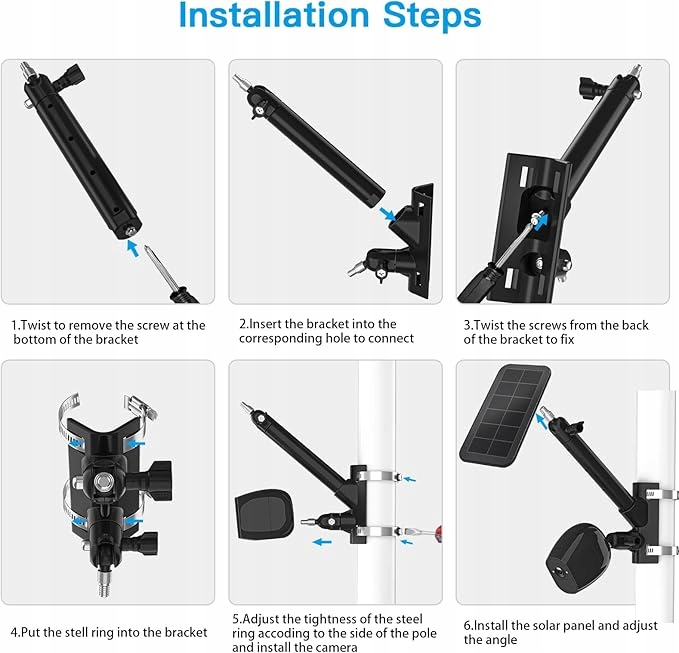 Installation Steps

1.Twist to remove the screw at the bottom of the bracket

2.Insert the bracket into the corresponding hole to connect

3.Twist the screws from the back of the bracket to fix

4.Put the stell ring into the bracket

5.Adjust the tightness of the steel ring accoding to the side of the pole and install the camera

6.Install the solar panel and adjust the angle