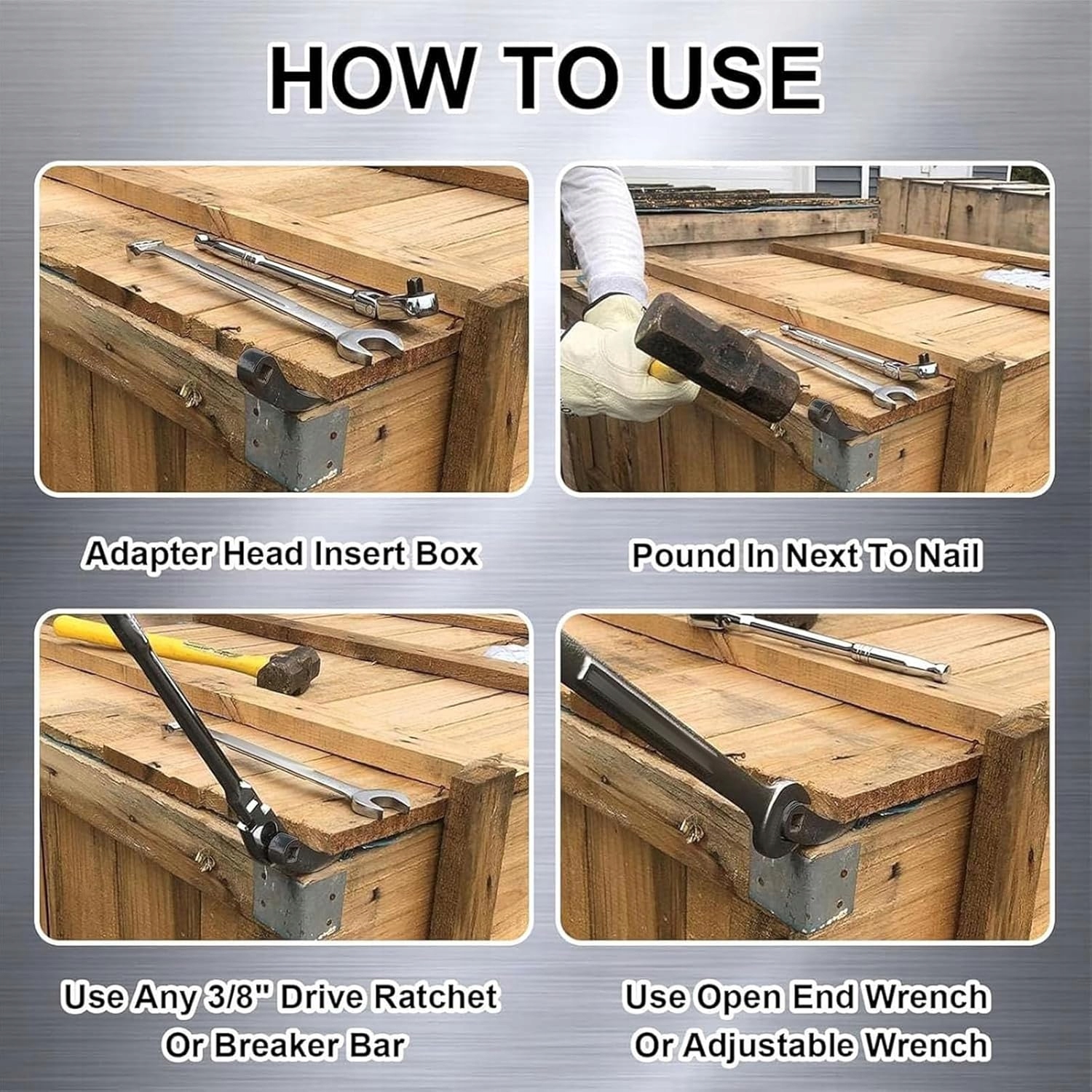 HOW TO USE

Adapter Head Insert Box

Pound In Next To Nail

Use Any 3/8" Drive Ratchet Or Breaker Bar

Use Open End Wrench Or Adjustable Wrench