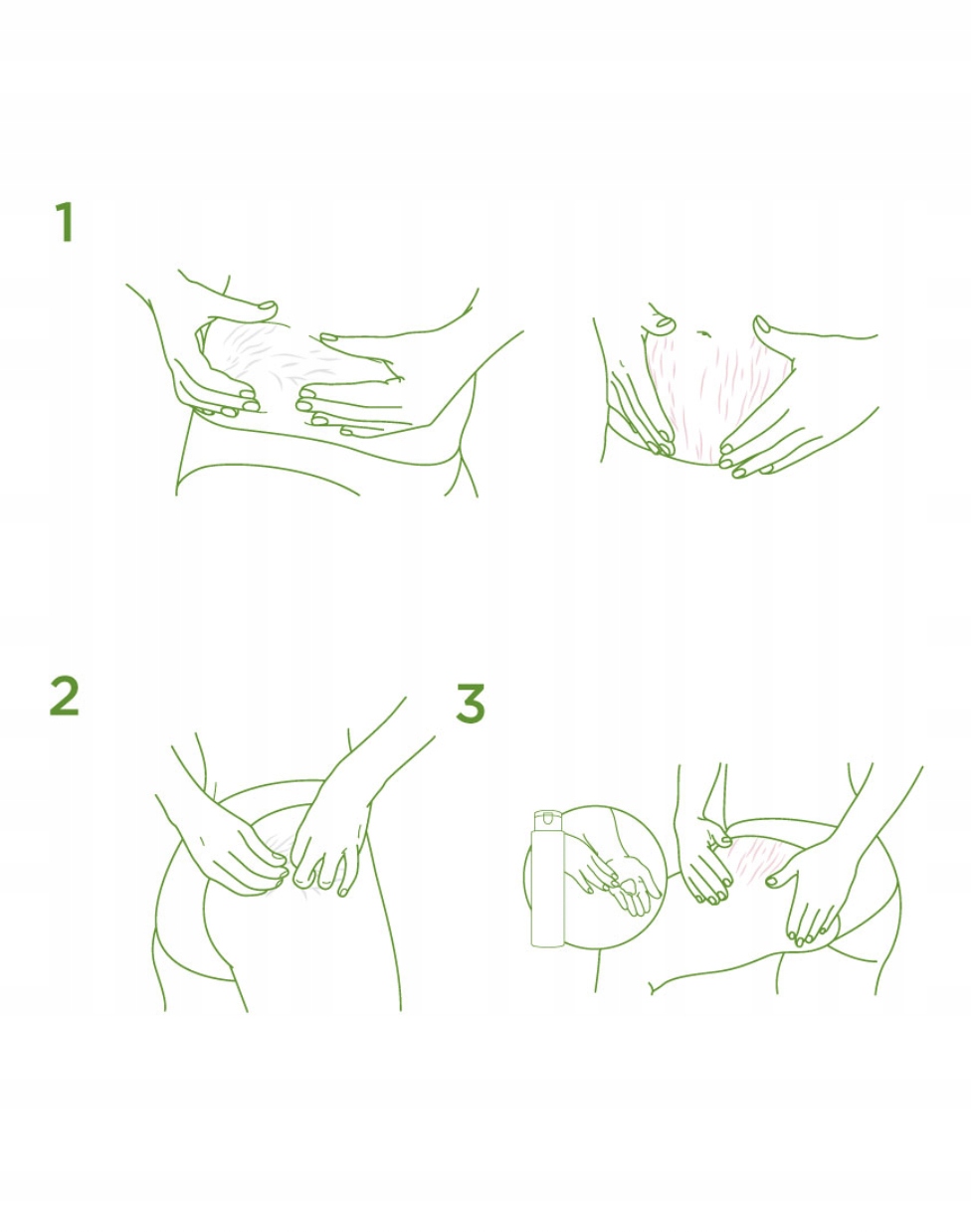 1

2

3