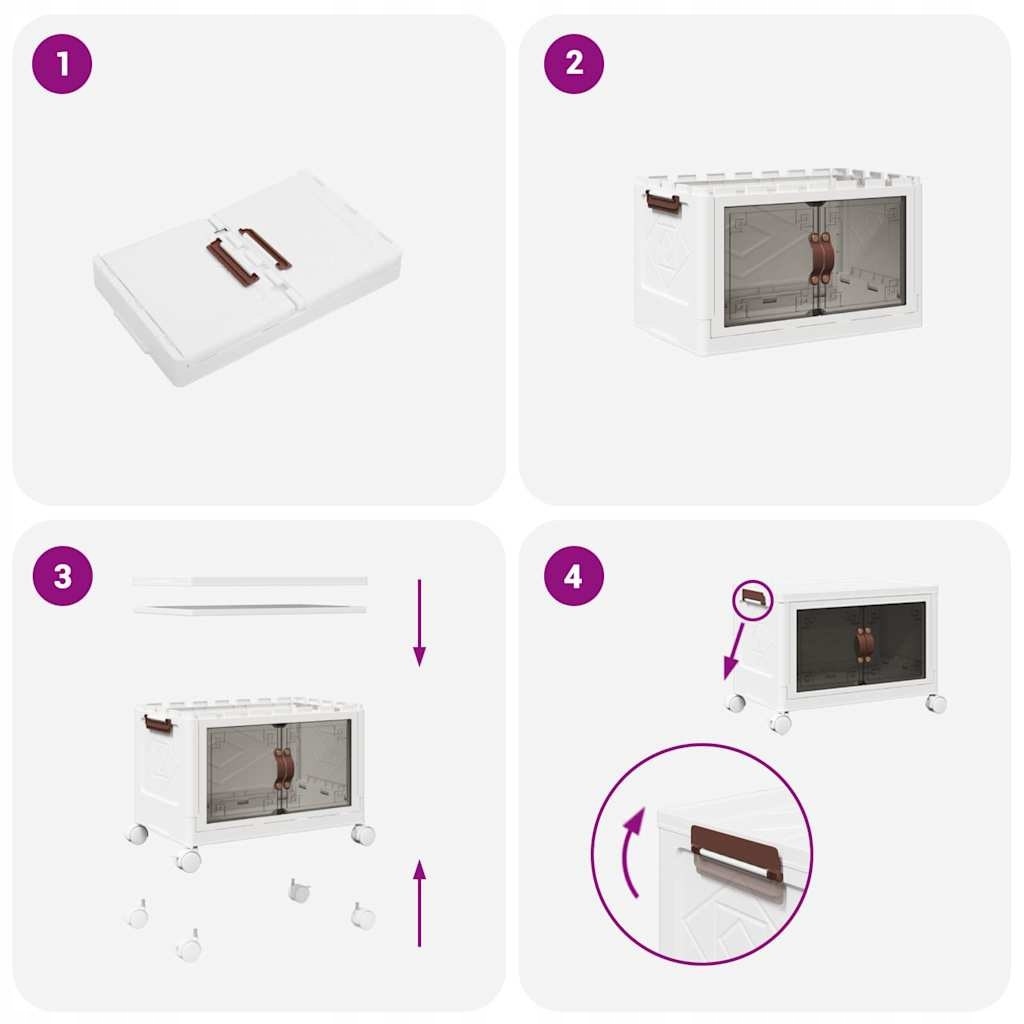 1

2

3

4