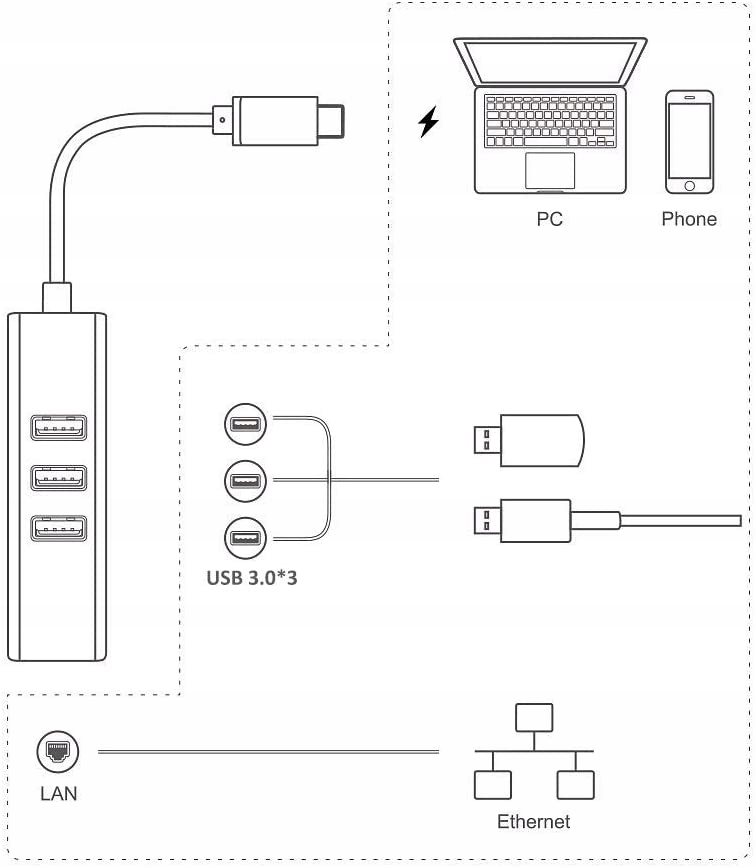 PC
Phone
USB 3.0*3
LAN
Ethernet