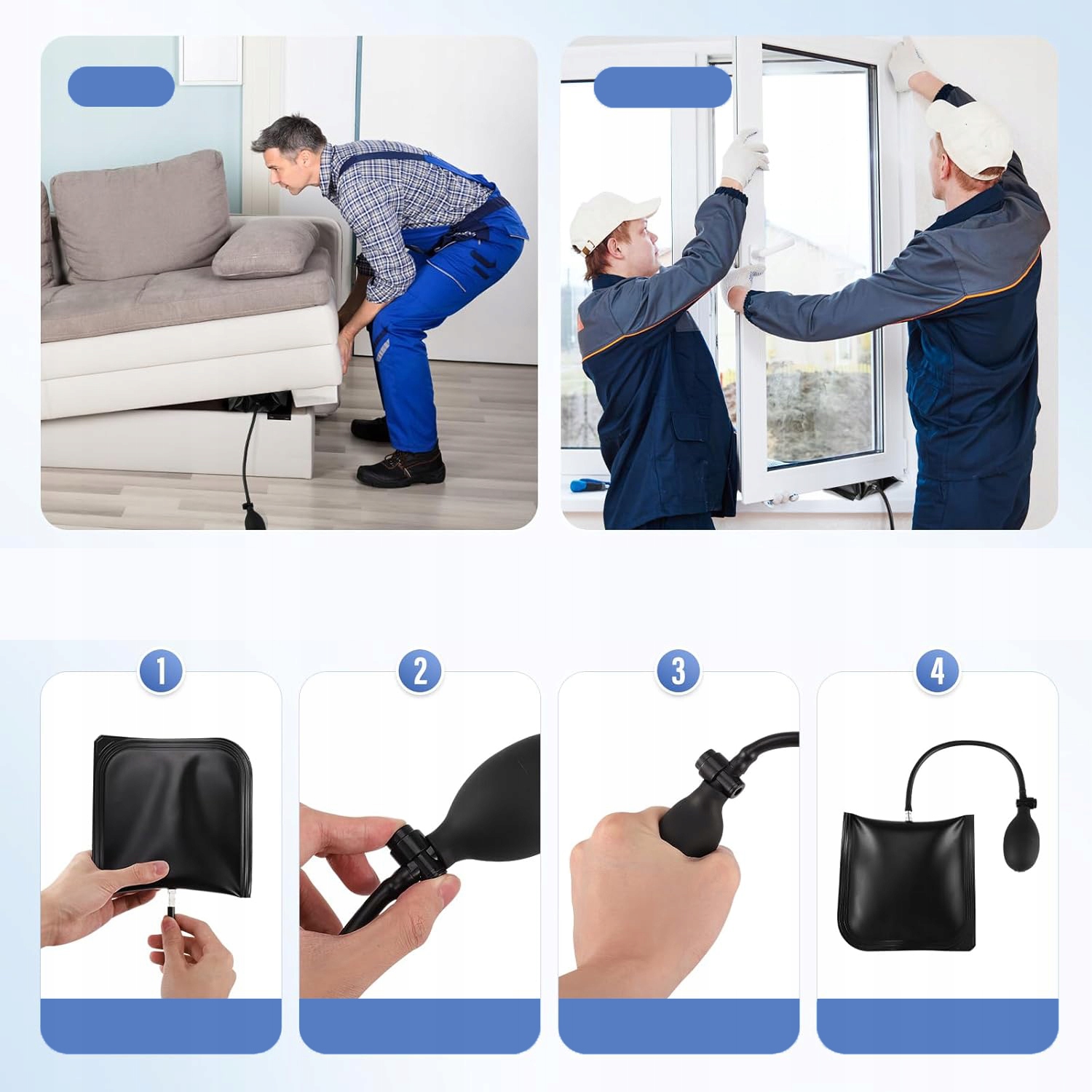 1

2

3

4