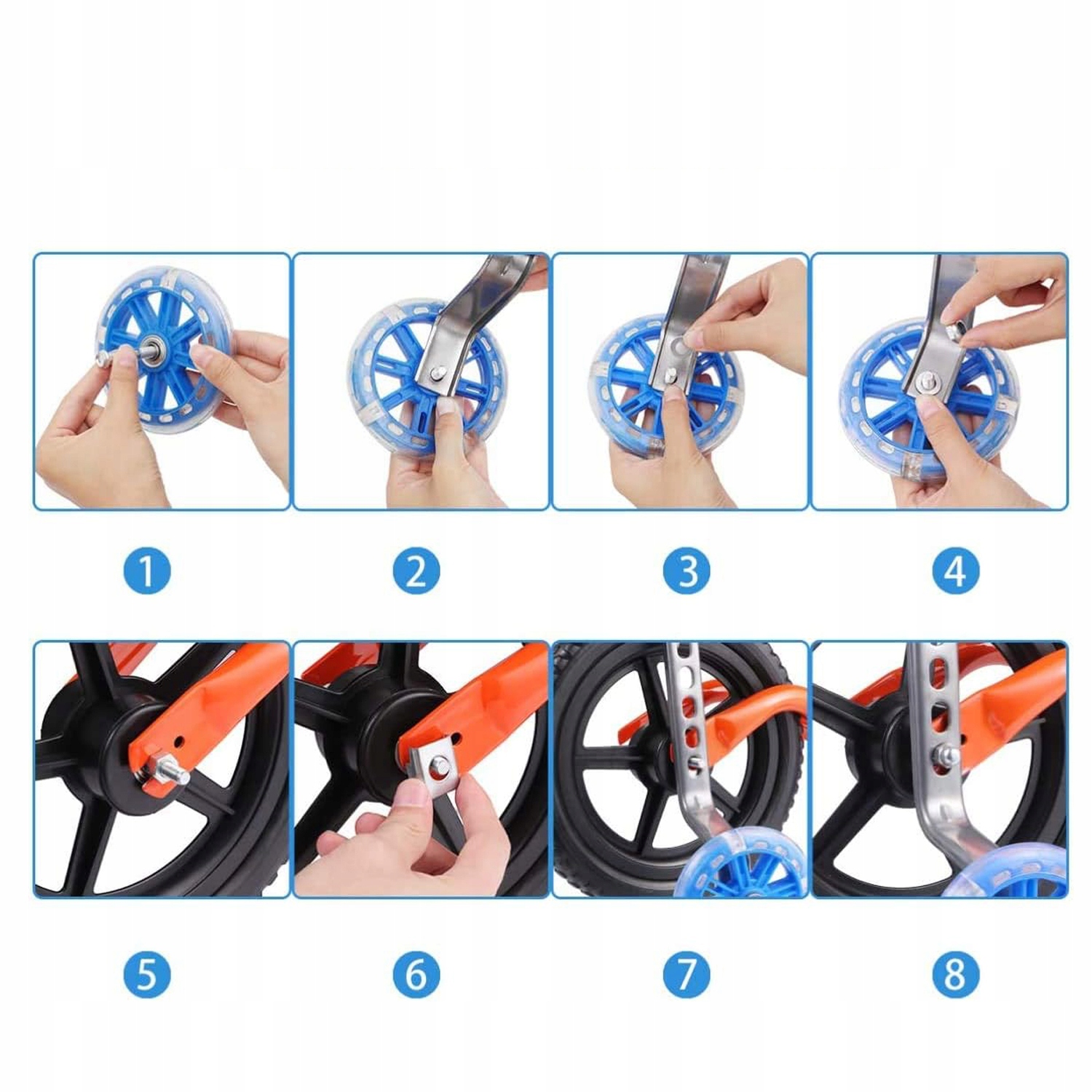 1
2
3
4
5
6
7
8