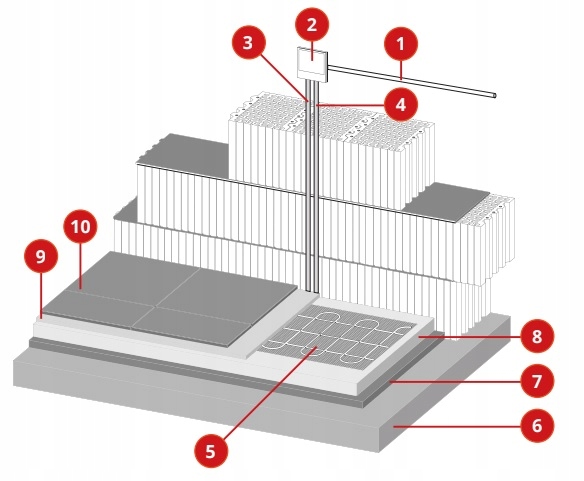 2
3
1
4
10
9
8
7
6
5