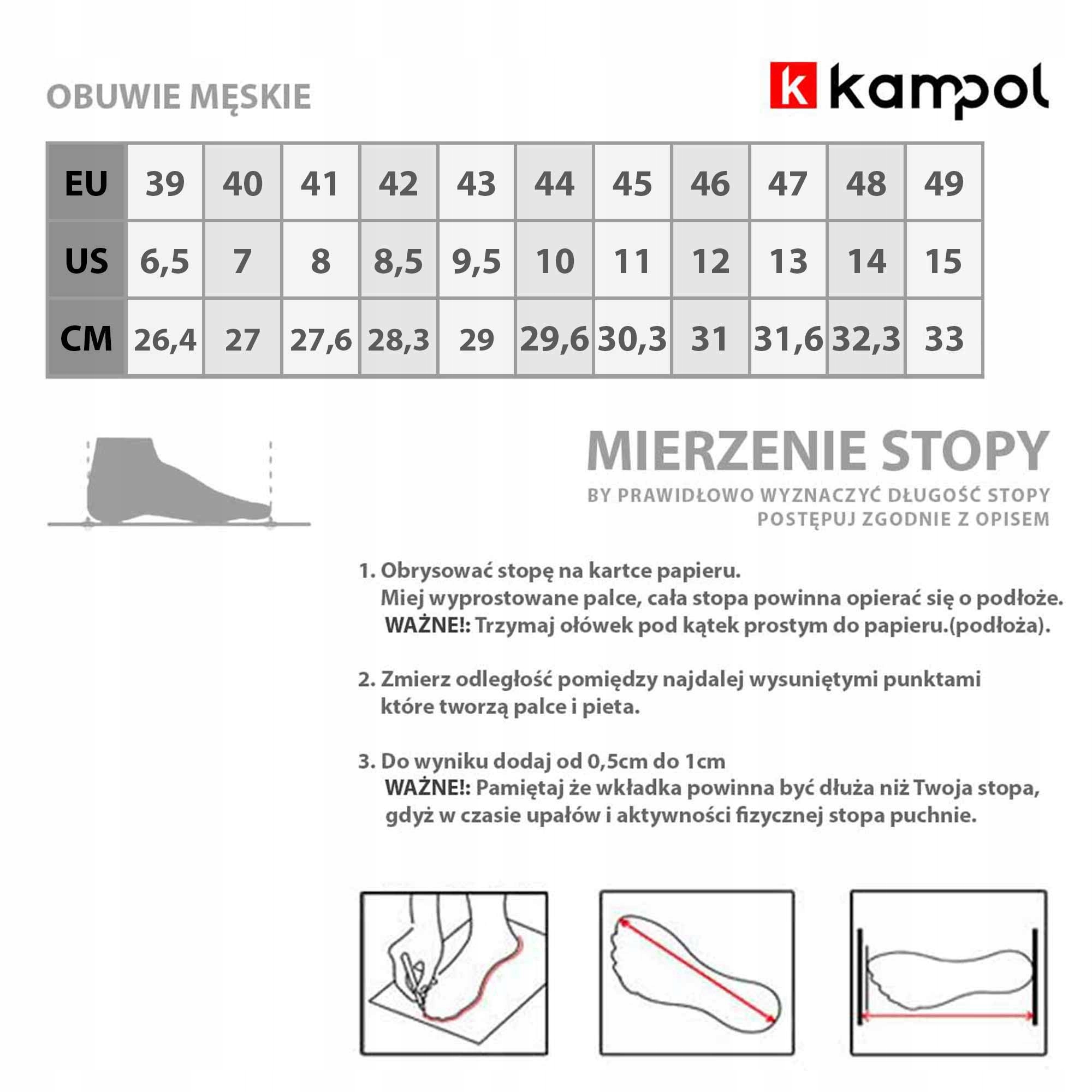 OBUWIE MĘSKIE

k kampol

| EU | 39 | 40 | 41 | 42 | 43 | 44 | 45 | 46 | 47 | 48 | 49 |
|---|---|---|---|---|---|---|---|---|---|---|---|
| US | 6,5 | 7 | 8 | 8,5 | 9,5 | 10 | 11 | 12 | 13 | 14 | 15 |
| CM | 26,4 | 27 | 27,6 | 28,3 | 29 | 29,6 | 30,3 | 31 | 31,6 | 32,3 | 33 |

MIERZENIE STOPY
BY PRAWIDŁOWO WYZNACZYĆ DŁUGOŚĆ STOPY
POSTĘPUJ ZGODNIE Z OPISEM

1. Obrysować stopę na kartce papieru.
Miej wyprostowane palce, cała stopa powinna opierać się o podłoże.
WAŻNE!: Trzymaj ołówek pod kątek prostym do papieru.(podłoża).

2. Zmierz odległość pomiędzy najdalej wysuniętymi punktami które tworzą palce i pieta.

3. Do wyniku dodaj od 0,5cm do 1cm
WAŻNE!: Pamiętaj że wkładka powinna być dłuża niż Twoja stopa, gdyż w czasie upałów i aktywności fizycznej stopa puchnie.