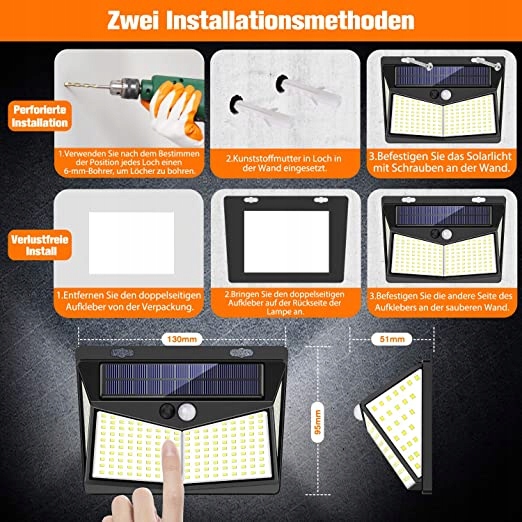 Zwei Installationsmethoden

Perforierte Installation

1.Verwenden Sie nach dem Bestimmen der Position jedes Loch einen 6-mm-Bohrer, um Löcher zu bohren.

2.Kunststoffmutter in Loch in der Wand eingesetzt.

3.Befestigen Sie das Solarlicht mit Schrauben an der Wand.

Verlustfreie Install

1.Entfernen Sie den doppelseitigen Aufkleber von der Verpackung.

2.Bringen Sie den doppelseitigen Aufkleber auf der Rückseite der Lampe an.

3.Befestigen Sie die andere Seite des Aufklebers an der sauberen Wand.

130mm

51mm

95mm