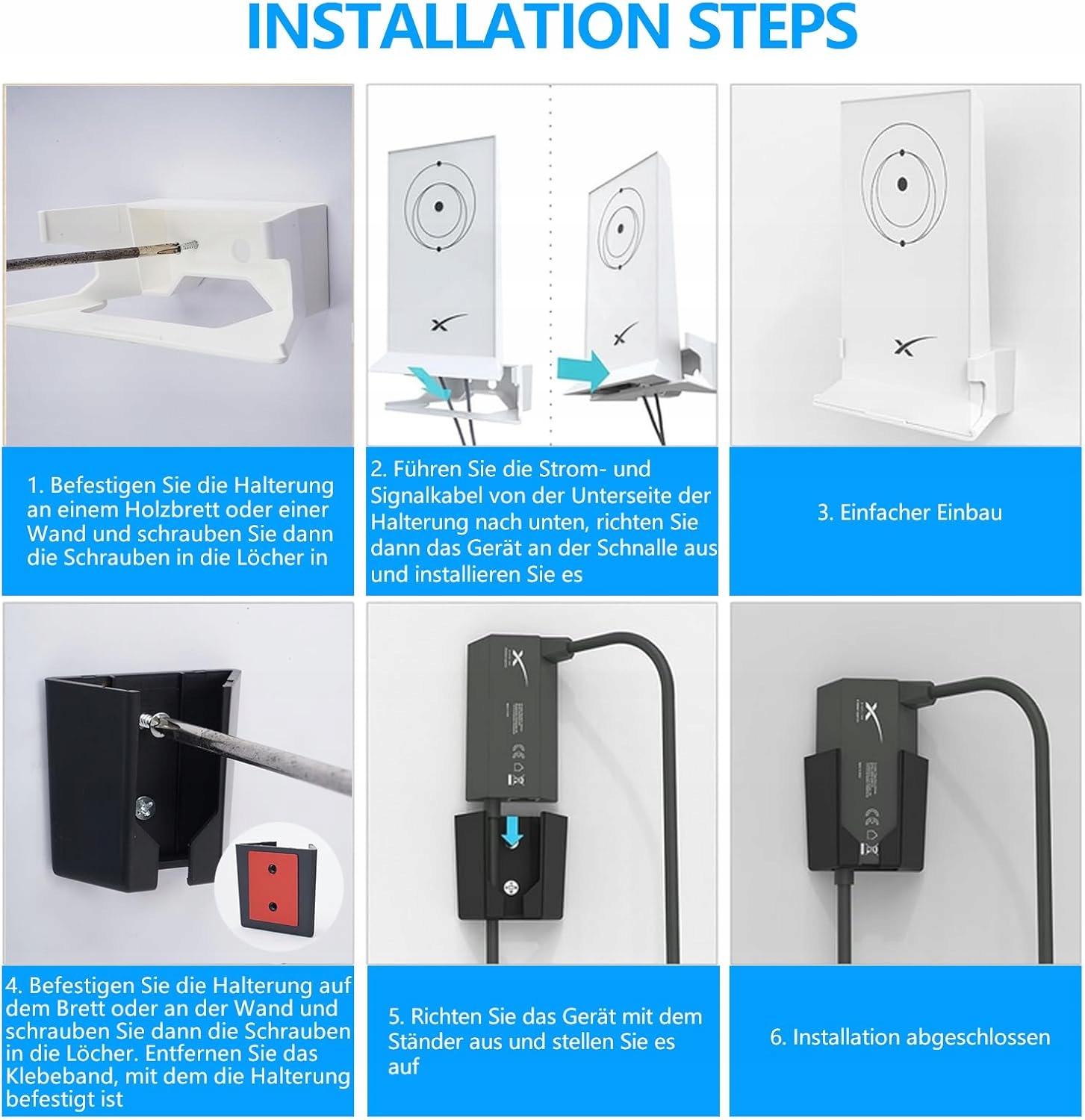 INSTALLATION STEPS

1. Befestigen Sie die Halterung an einem Holzbrett oder einer Wand und schrauben Sie dann die Schrauben in die Löcher in

2. Führen Sie die Strom- und Signalkabel von der Unterseite der Halterung nach unten, richten Sie dann das Gerät an der Schnalle aus und installieren Sie es

3. Einfacher Einbau

4. Befestigen Sie die Halterung auf dem Brett oder an der Wand und schrauben Sie dann die Schrauben in die Löcher. Entfernen Sie das Klebeband, mit dem die Halterung befestigt ist

5. Richten Sie das Gerät mit dem Ständer aus und stellen Sie es auf

6. Installation abgeschlossen