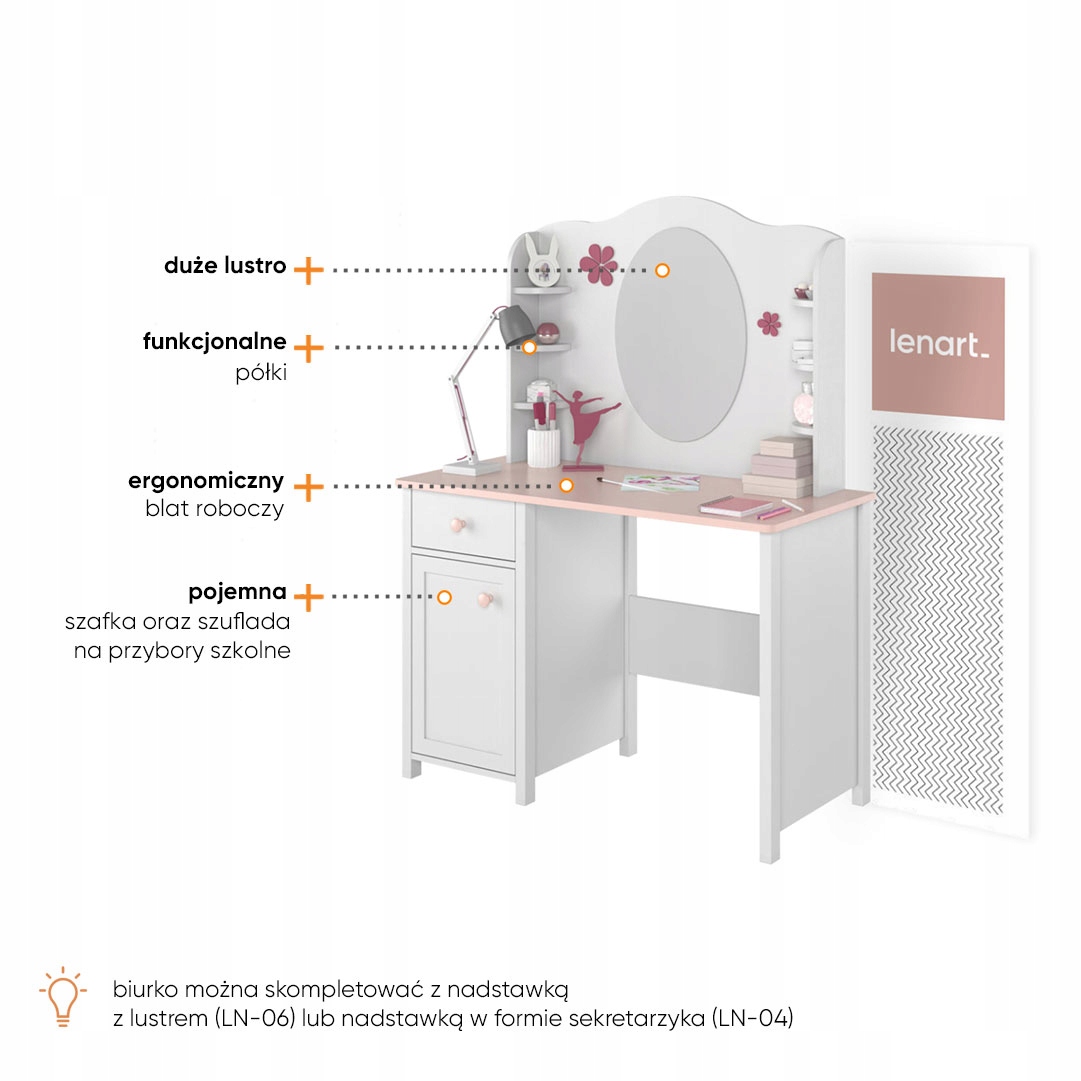 duże lustro

funkcjonalne
półki

ergonomiczny
blat roboczy

pojemna
szafka oraz szuflada
na przybory szkolne

lenart_

biurko można skompletować z nadstawką
z lustrem (LN-06) lub nadstawką w formie sekretarzyka (LN-04)