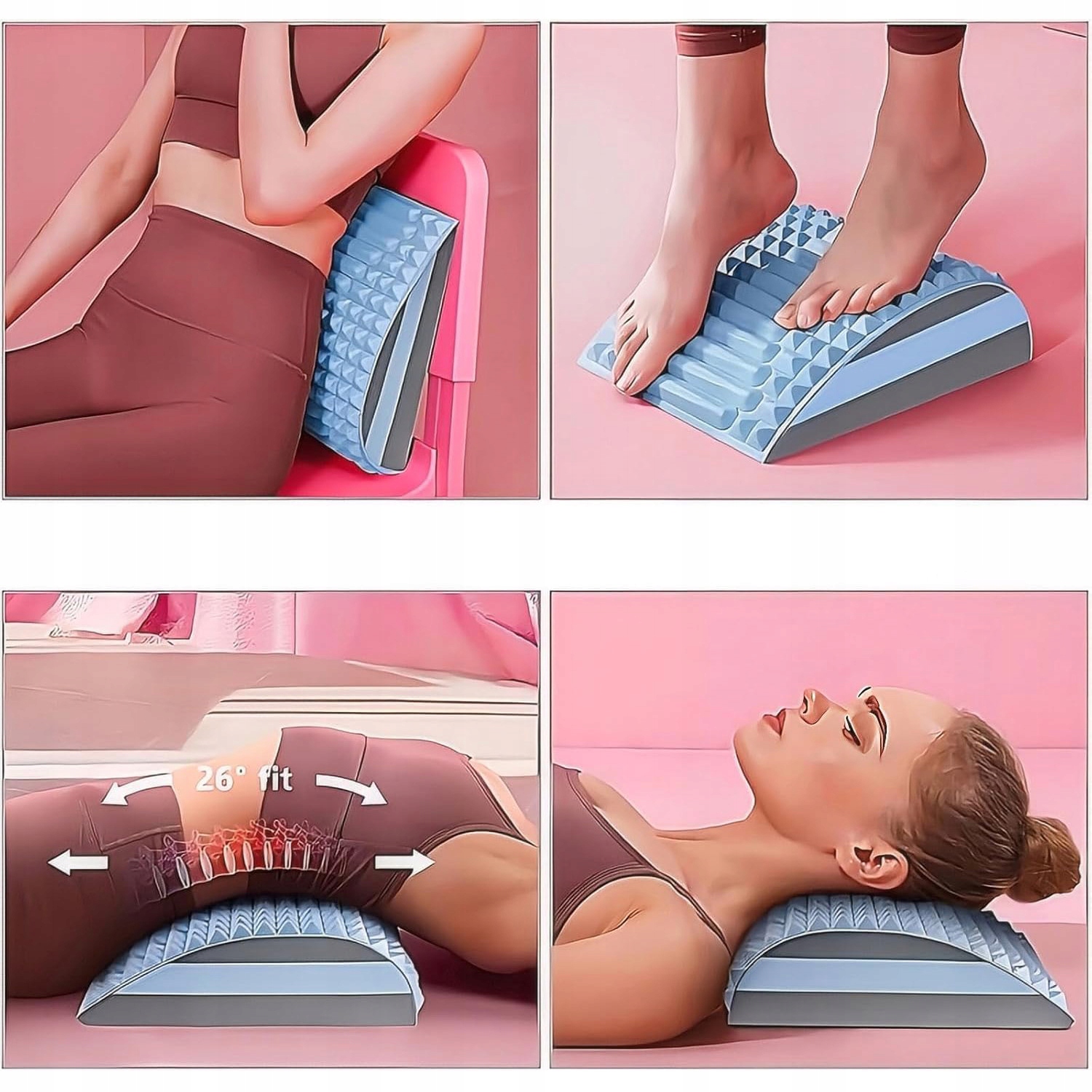 26° fit