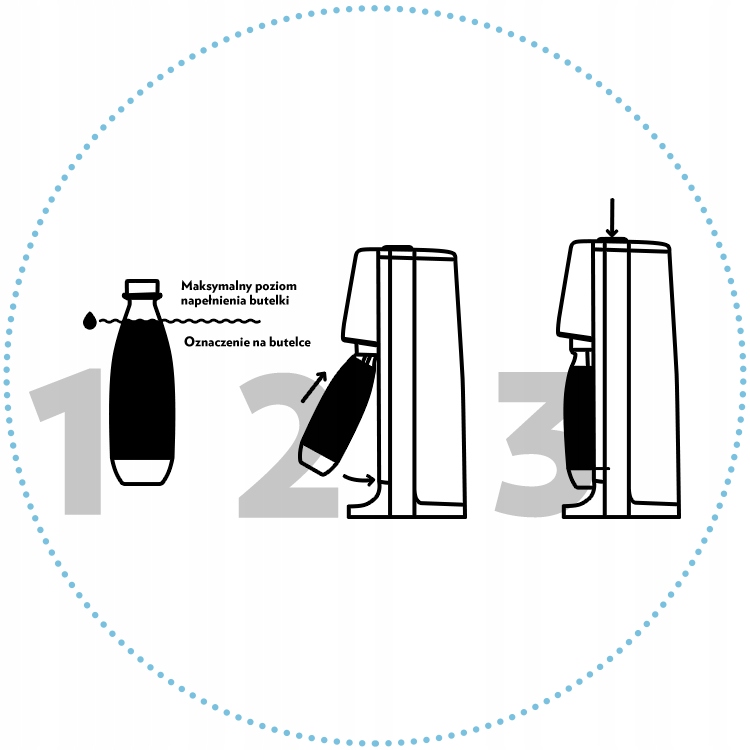 1

Maksymalny poziom napełnienia butelki

Oznaczenie na butelce

2

3