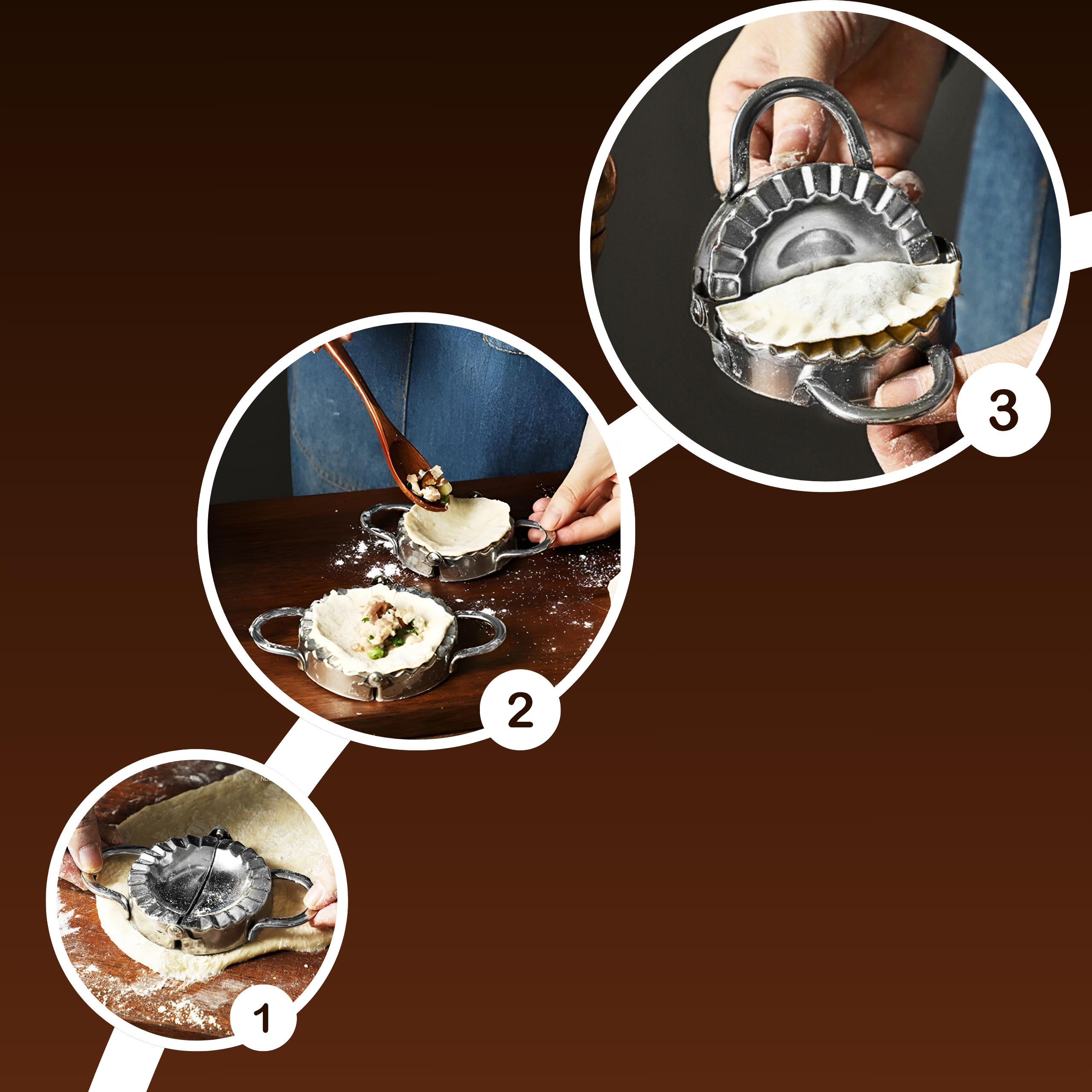 3

2

1