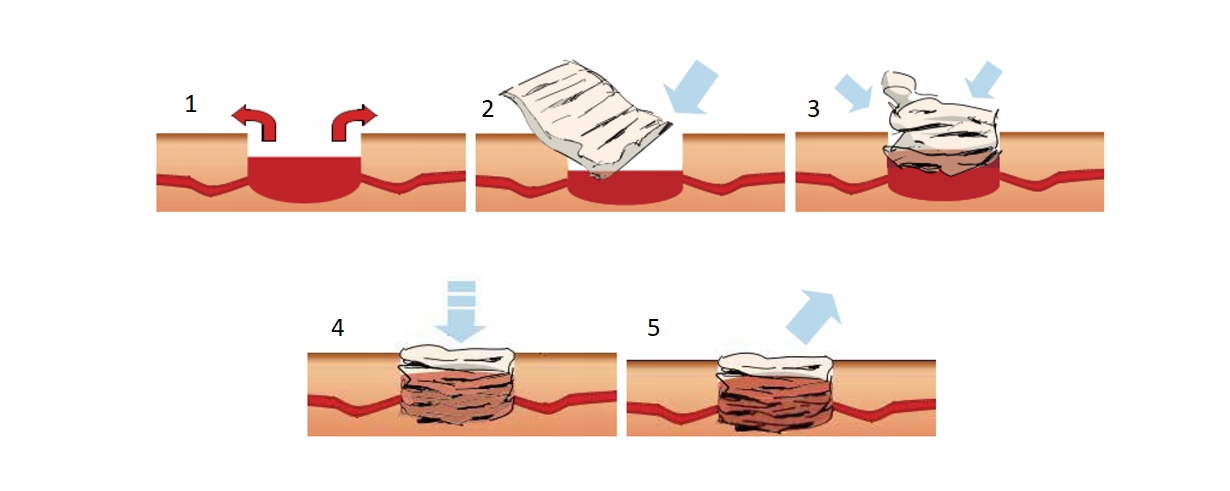 1
2
3
4
5