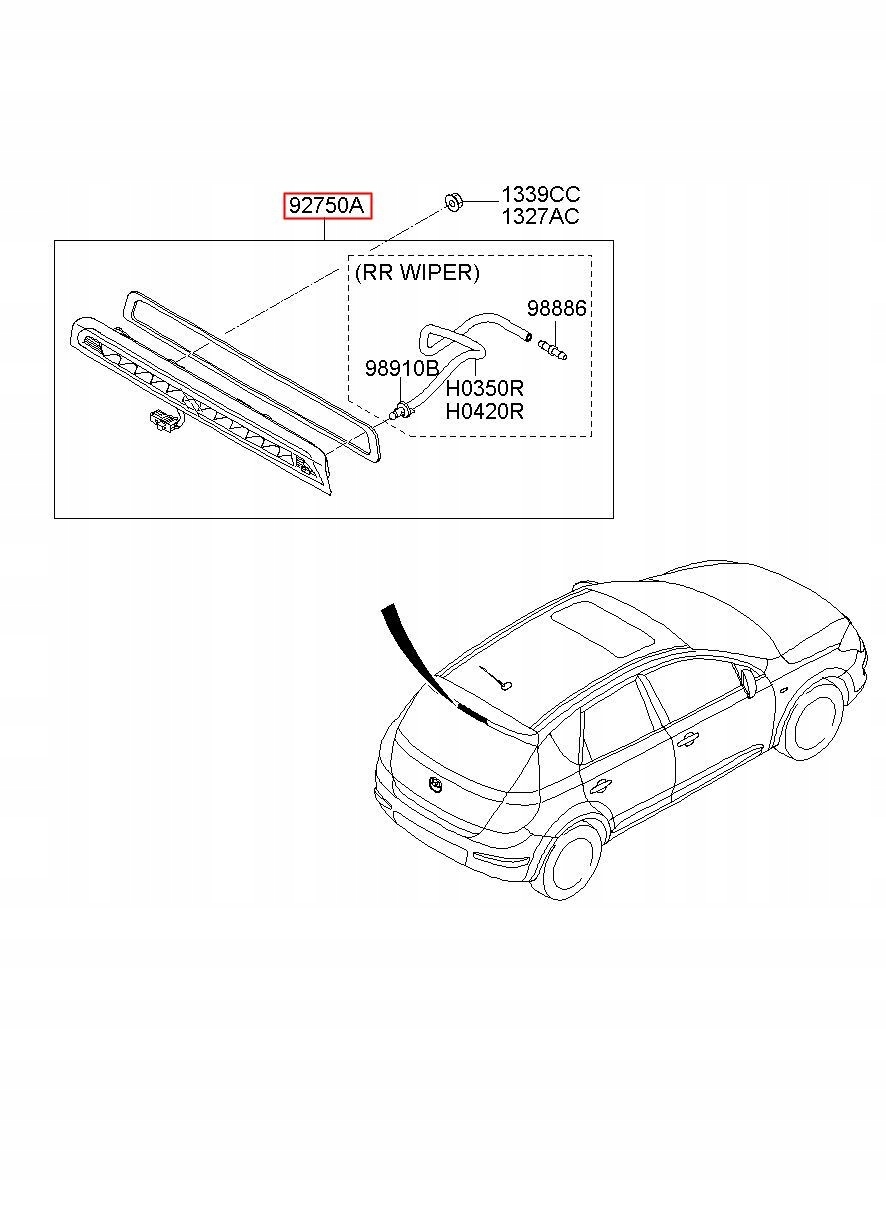 92750A
1339CC
1327AC
(RR WIPER)
98886
98910B
H0350R
H0420R